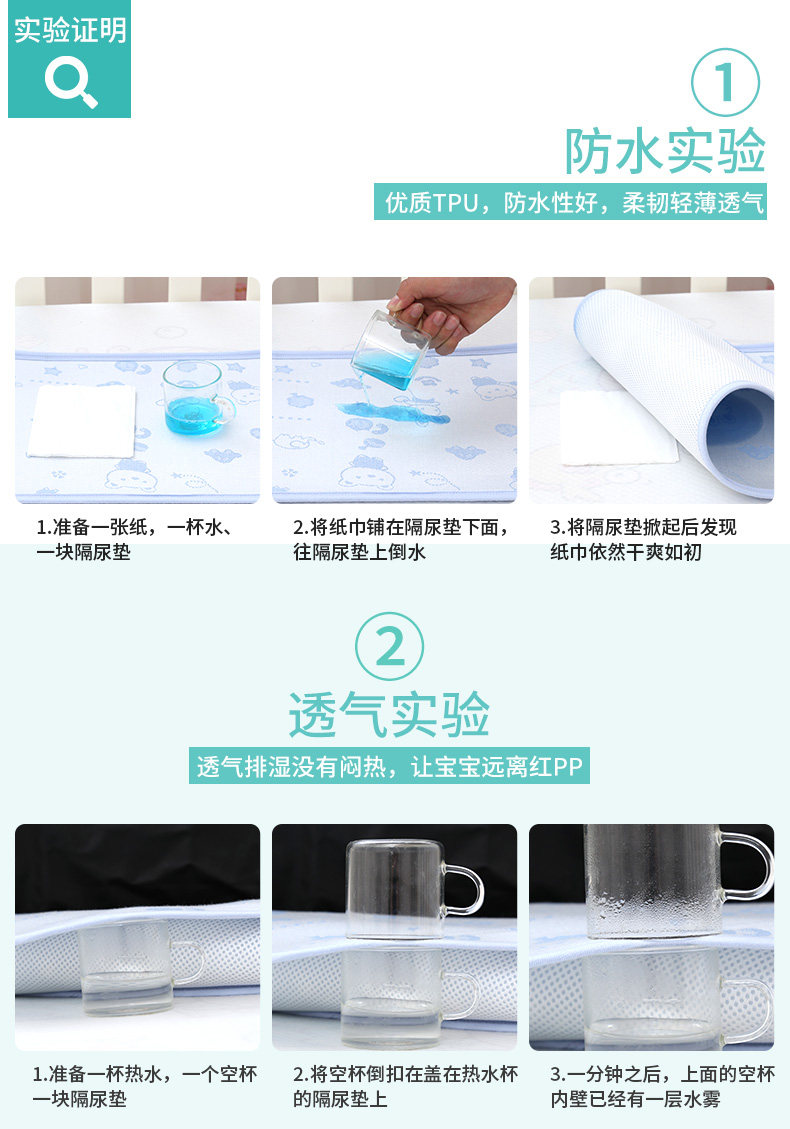 实验证明

①

防水实验

优质TPU，防水性好，柔韧轻薄透气

1.准备一张纸，一杯水、一块隔尿垫

2.将纸巾铺在隔尿垫下面，往隔尿垫上倒水

3.将隔尿垫掀起后发现纸巾依然干爽如初

②

透气实验

透气排湿没有闷热，让宝宝远离红PP

1.准备一杯热水，一个空杯一块隔尿垫

2.将空杯倒扣在盖在热水杯的隔尿垫上

3.一分钟之后，上面的空杯内壁已经有一层水雾