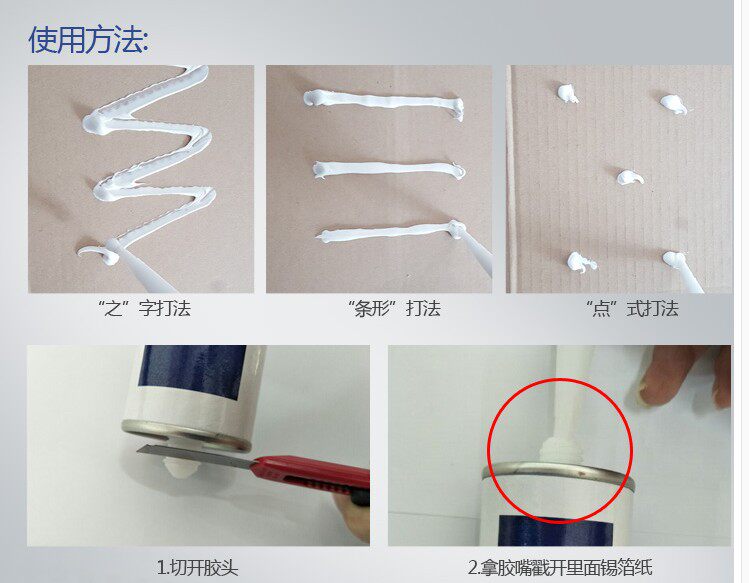 使用方法:

“之”字打法

“条形”打法

“点”式打法

1.切开胶头

2.拿胶嘴戳开里面锡箔纸