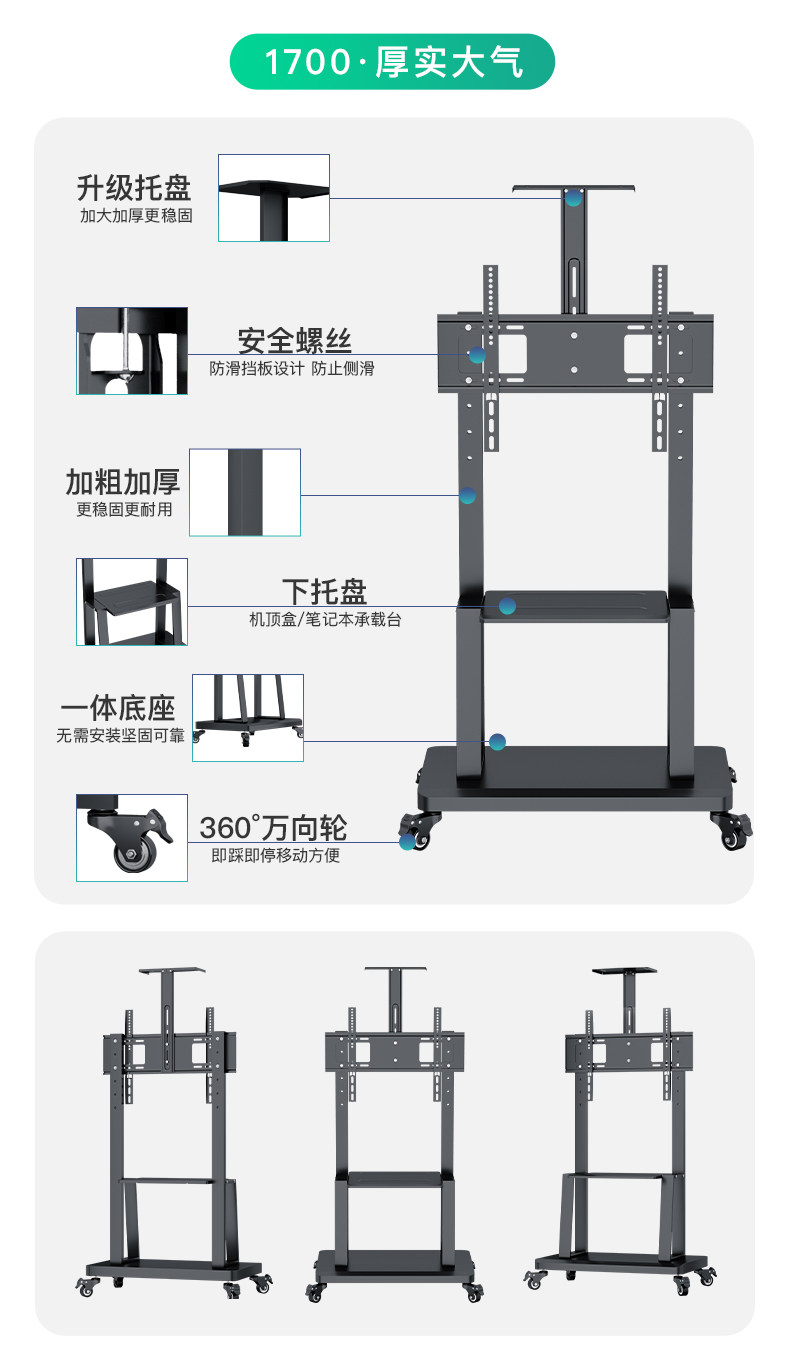 1700·厚实大气

升级托盘
加大加厚更稳固

安全螺丝
防滑挡板设计 防止侧滑

加粗加厚
更稳固更耐用

下托盘
机顶盒/笔记本承载台

一体底座
无需安装坚固可靠

360°万向轮
即踩即停移动方便