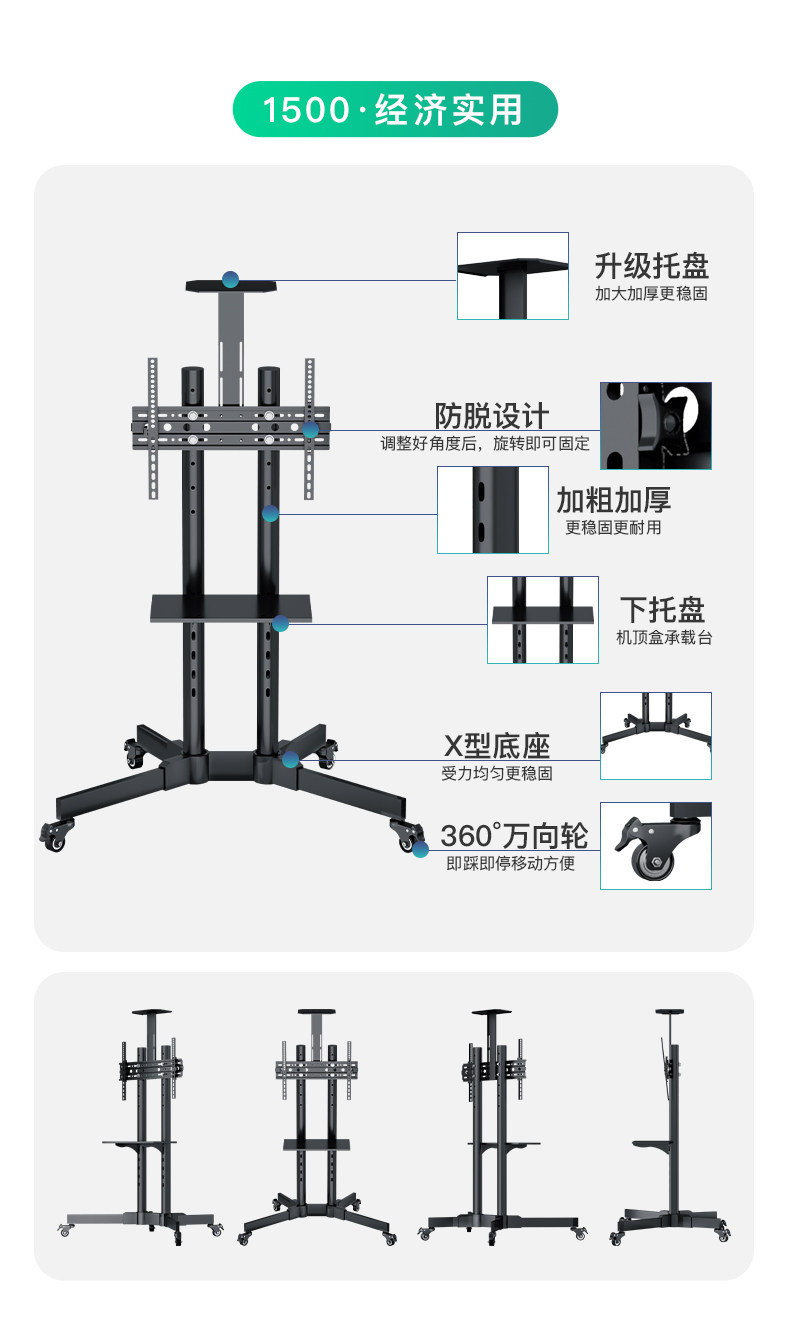 1500·经济实用

升级托盘
加大加厚更稳固

防脱设计
调整好角度后，旋转即可固定

加粗加厚
更稳固更耐用

下托盘
机顶盒承载台

X型底座
受力均匀更稳固

360°万向轮
即踩即停移动方便