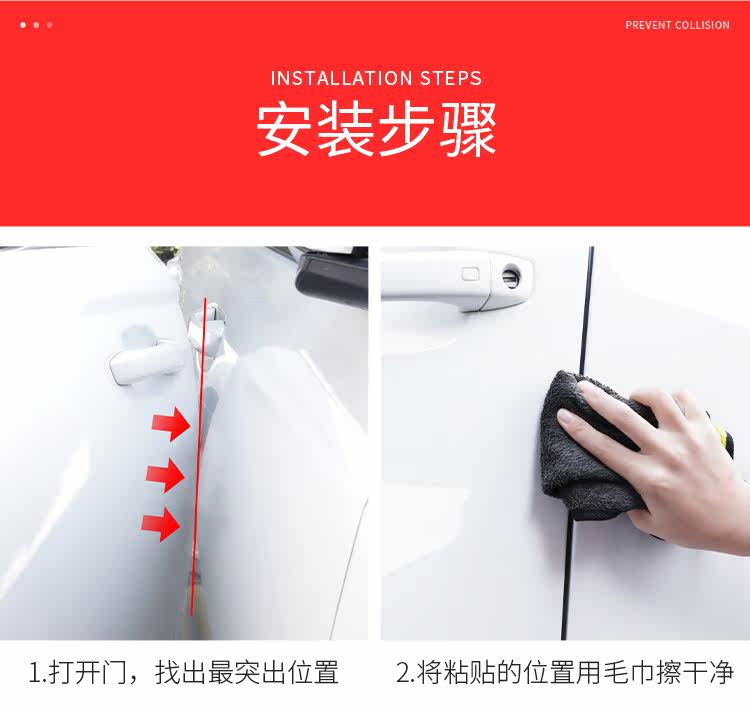 PREVENT COLLISION

INSTALLATION STEPS

安装步骤

1.打开门，找出最突出位置

2.将粘贴的位置用毛巾擦干净