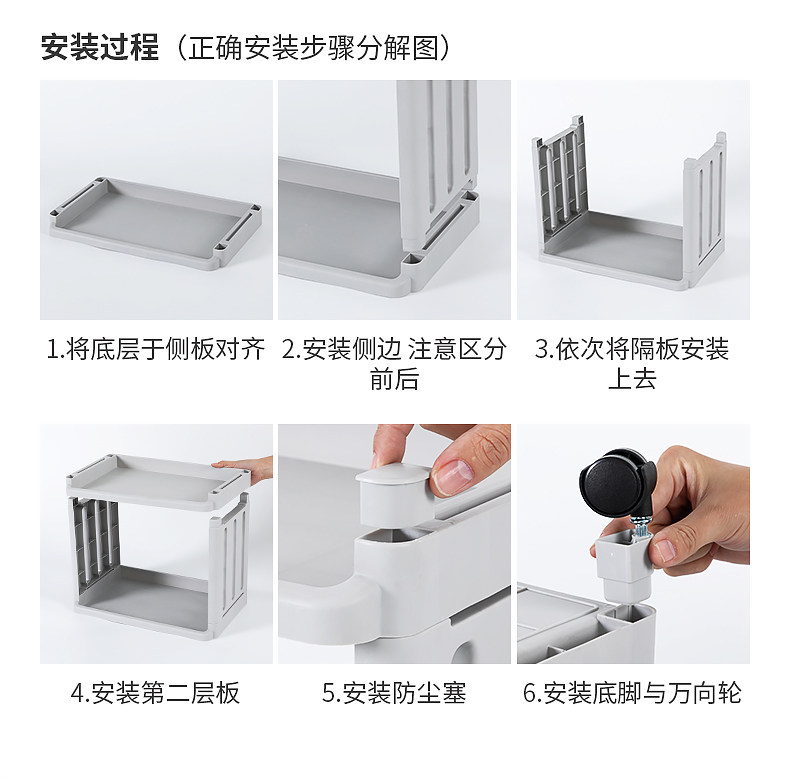 安装过程（正确安装步骤分解图）

1.将底层于侧板对齐

2.安装侧边 注意区分前后

3.依次将隔板安装上去

4.安装第二层板

5.安装防尘塞

6.安装底脚与万向轮