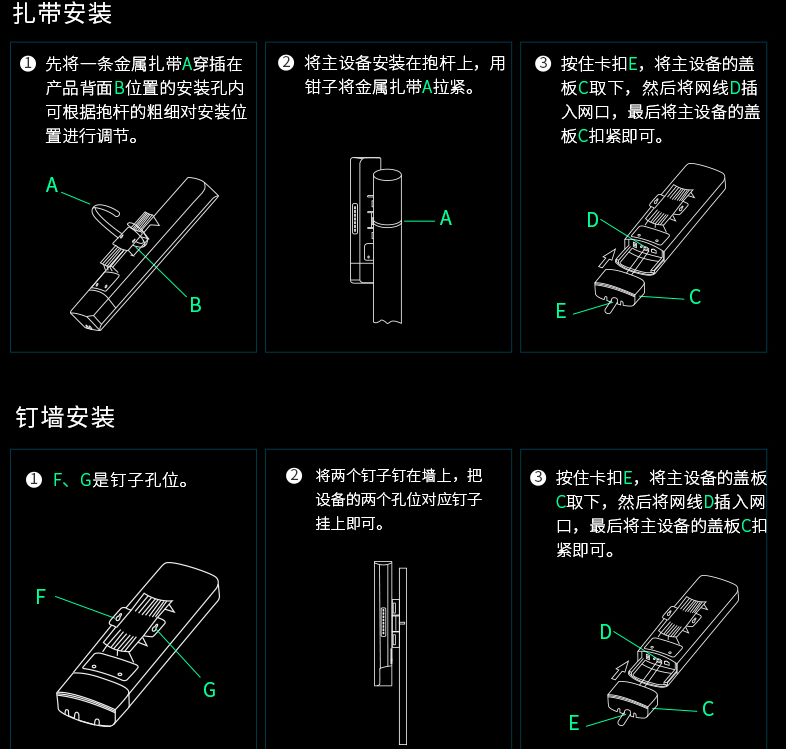 扎带安装

❶ 先将一条金属扎带A穿插在产品背面B位置的安装孔内可根据抱杆的粗细对安装位置进行调节。

A

B

❷ 将主设备安装在抱杆上，用钳子将金属扎带A拉紧。

A

❸ 按住卡扣E，将主设备的盖板C取下，然后将网线D插入网口，最后将主设备的盖板C扣紧即可。

D

C

E

钉墙安装

❶ F、G是钉子孔位。

F

G

❷ 将两个钉子钉在墙上，把设备的两个孔位对应钉子挂上即可。

❸ 按住卡扣E，将主设备的盖板C取下，然后将网线D插入网口，最后将主设备的盖板C扣紧即可。

D

C

E