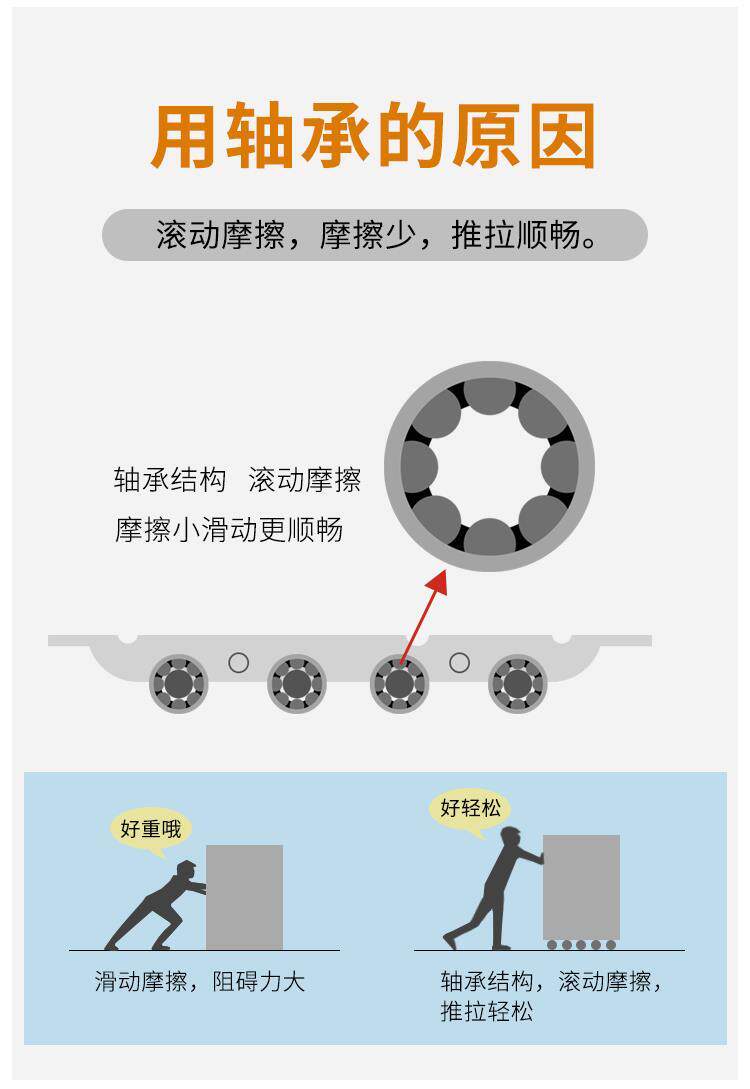 用轴承的原因

滚动摩擦，摩擦少，推拉顺畅。

轴承结构　滚动摩擦
摩擦小滑动更顺畅

好重哦

滑动摩擦，阻碍力大

好轻松

轴承结构，滚动摩擦，推拉轻松