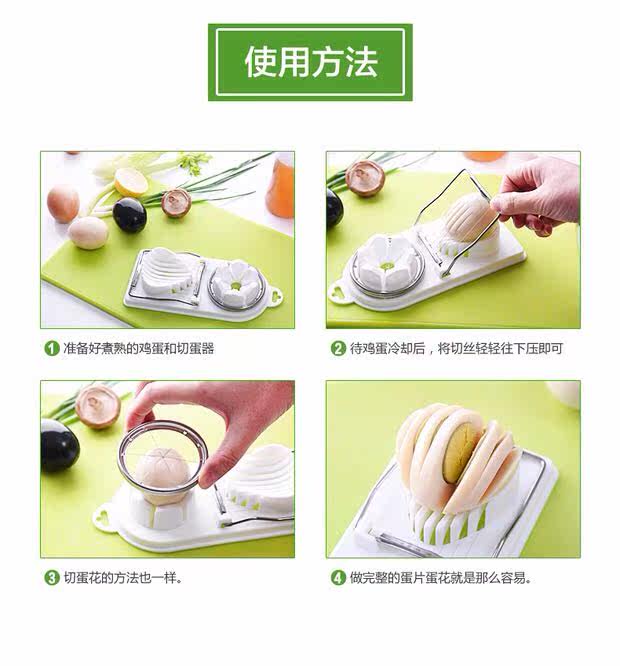 使用方法

1 准备好煮熟的鸡蛋和切蛋器

2 待鸡蛋冷却后，将切丝轻轻往下压即可

3 切蛋花的方法也一样。

4 做完整的蛋片蛋花就是那么容易。