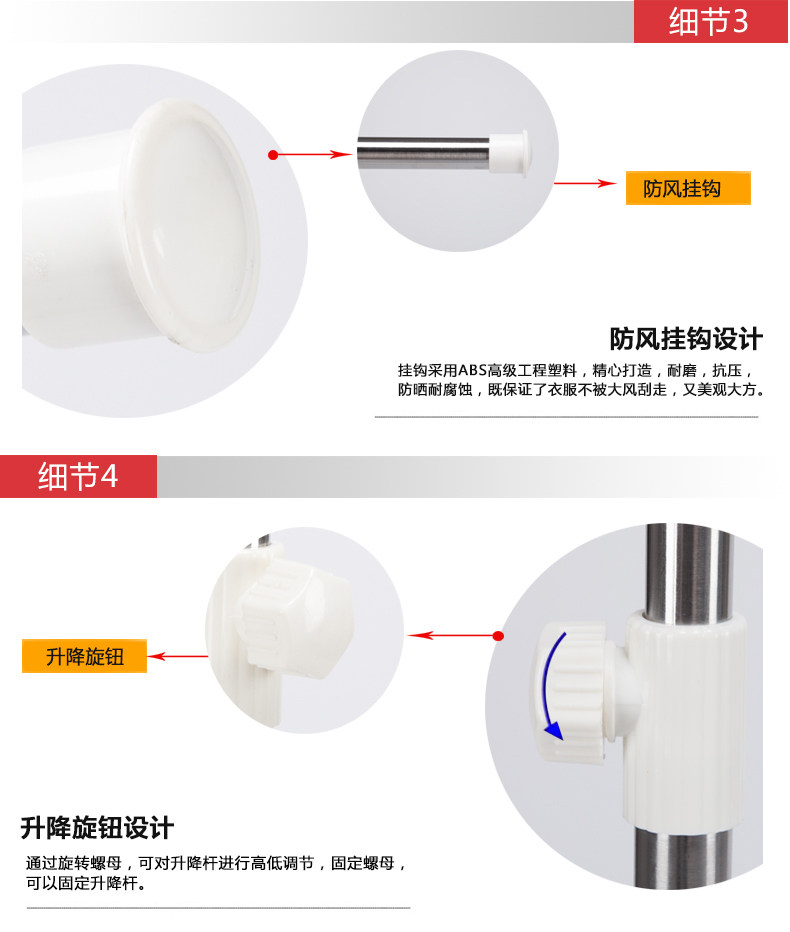 细节3

防风挂钩

防风挂钩设计

挂钩采用ABS高级工程塑料，精心打造，耐磨，抗压，防晒耐腐蚀，既保证了衣服不被大风刮走，又美观大方。

细节4

升降旋钮

升降旋钮设计

通过旋转螺母，可对升降杆进行高低调节，固定螺母，可以固定升降杆。