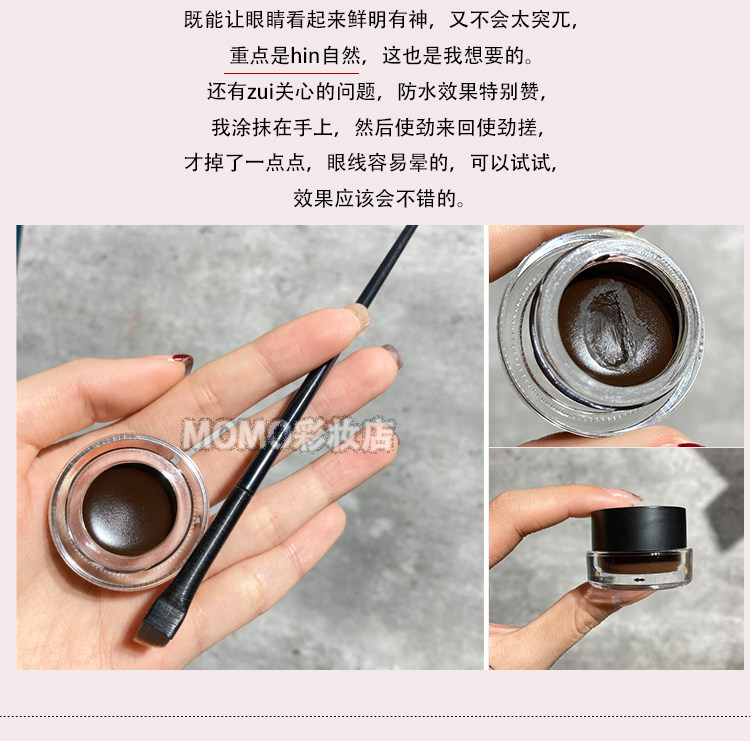 既能让眼睛看起来鲜明有神，又不会太突兀，
重点是hin自然，这也是我想要的。
还有zui关心的问题，防水效果特别赞，
我涂抹在手上，然后使劲来回使劲搓，
才掉了一点点，眼线容易晕的，可以试试，
效果应该会不错的。

MOMO彩妆店