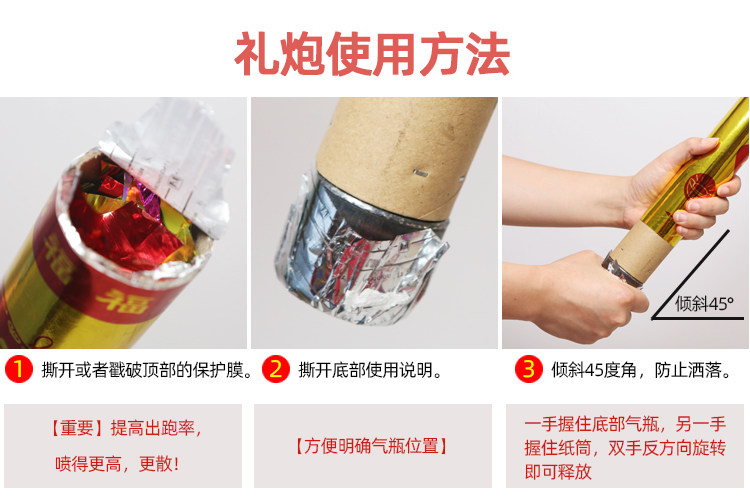 礼炮使用方法

福

福

倾斜45°

1 撕开或者戳破顶部的保护膜。

2 撕开底部使用说明。

3 倾斜45度角，防止洒落。

【重要】提高出跑率，喷得更高，更散！

【方便明确气瓶位置】

一手握住底部气瓶，另一手握住纸筒，双手反方向旋转即可释放