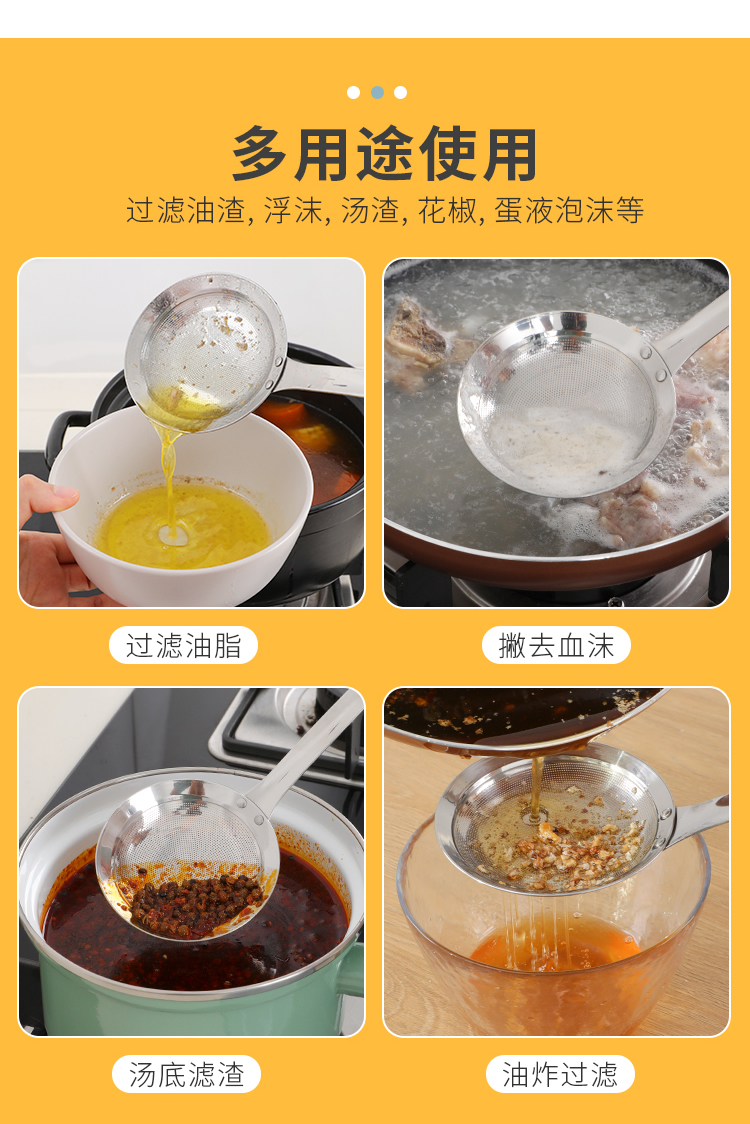 多用途使用

过滤油渣, 浮沫, 汤渣, 花椒, 蛋液泡沫等

过滤油脂

撇去血沫

汤底滤渣

油炸过滤