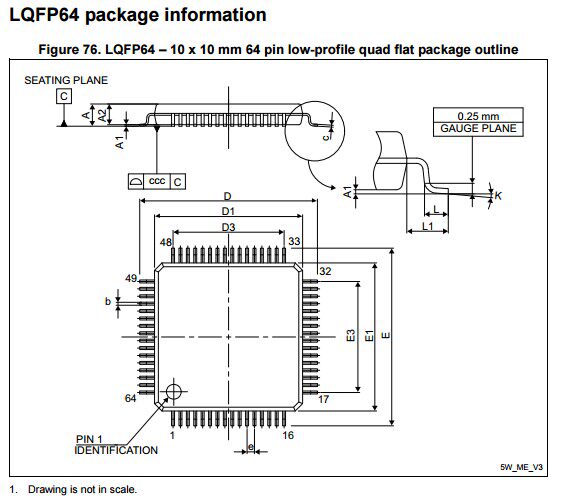 LQFP64 package information

Figure 76. LQFP64 – 10 x 10 mm 64 pin low-profile quad flat package outline

SEATING PLANE
C
A
A2
A1
c
ccc C
0.25 mm
GAUGE PLANE
A1
K
L
L1
D
D1
D3
48
33
32
49
b
E3
E1
E
64
17
PIN 1
IDENTIFICATION
1
16
e
5W_ME_V3

1. Drawing is not in scale.