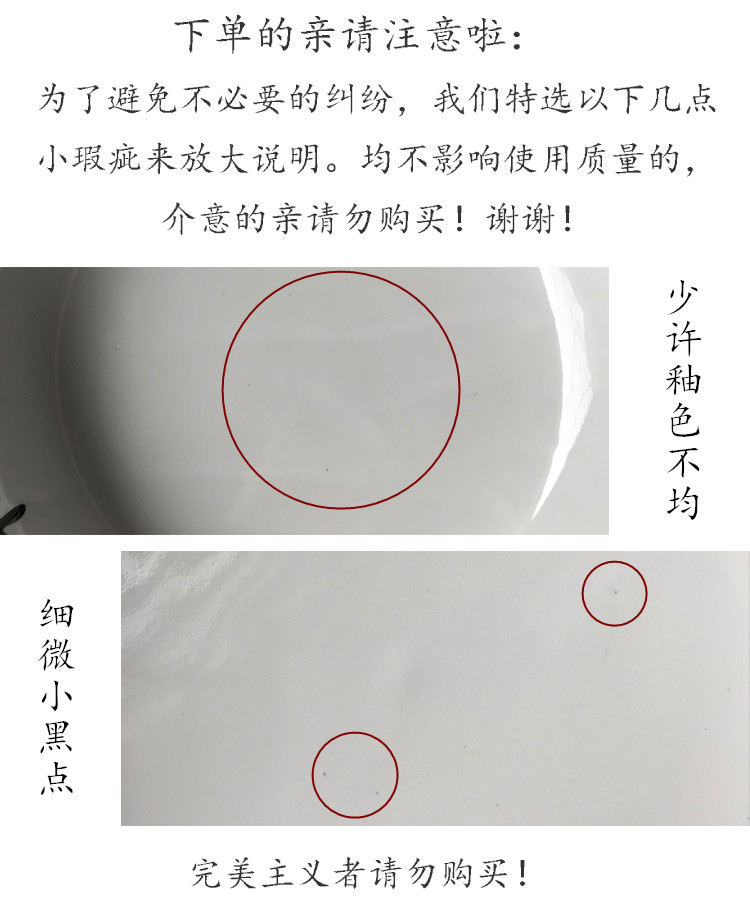 下单的亲请注意啦：

为了避免不必要的纠纷，我们特选以下几点小瑕疵来放大说明。均不影响使用质量的，介意的亲请勿购买！谢谢！

少许釉色不均

细微小黑点

完美主义者请勿购买！