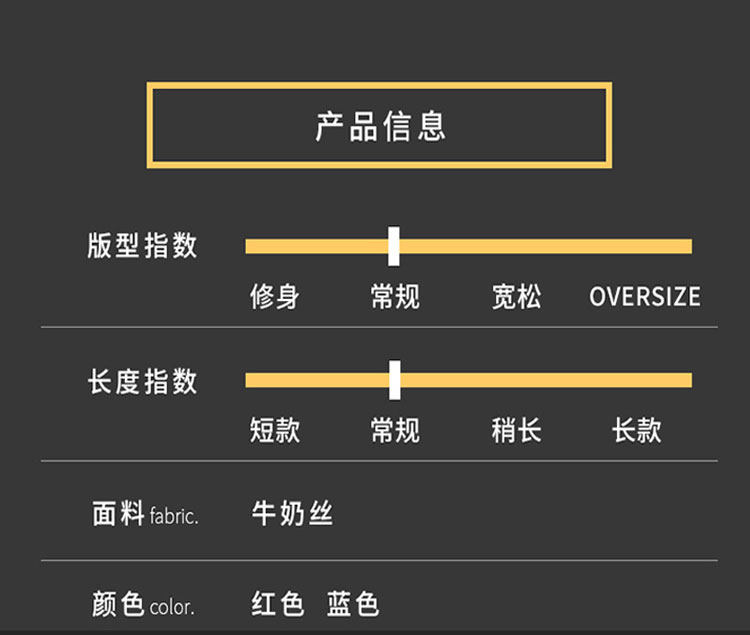 产品信息

版型指数

修身 常规 宽松 OVERSIZE

长度指数

短款 常规 稍长 长款

面料fabric. 牛奶丝

颜色color. 红色 蓝色