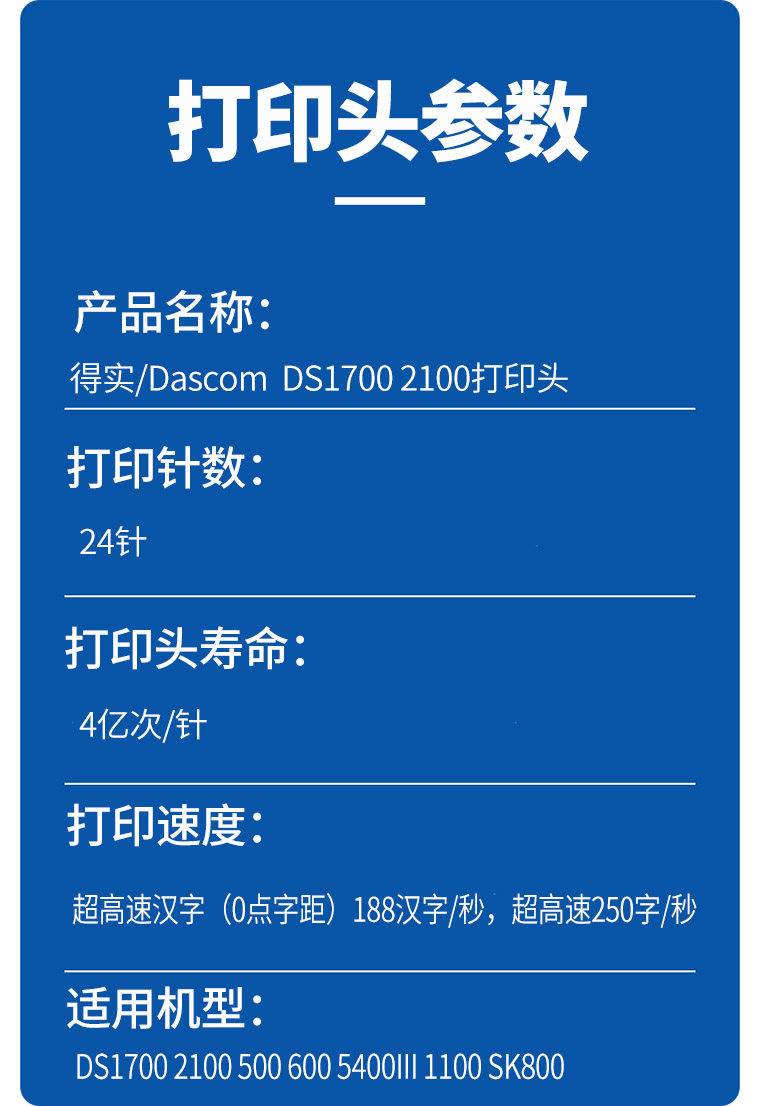 打印头参数

产品名称：

得实/Dascom DS1700 2100打印头

打印针数：

24针

打印头寿命：

4亿次/针

打印速度：

超高速汉字（0点字距）188汉字/秒，超高速250字/秒

适用机型：

DS1700 2100 500 600 5400III 1100 SK800