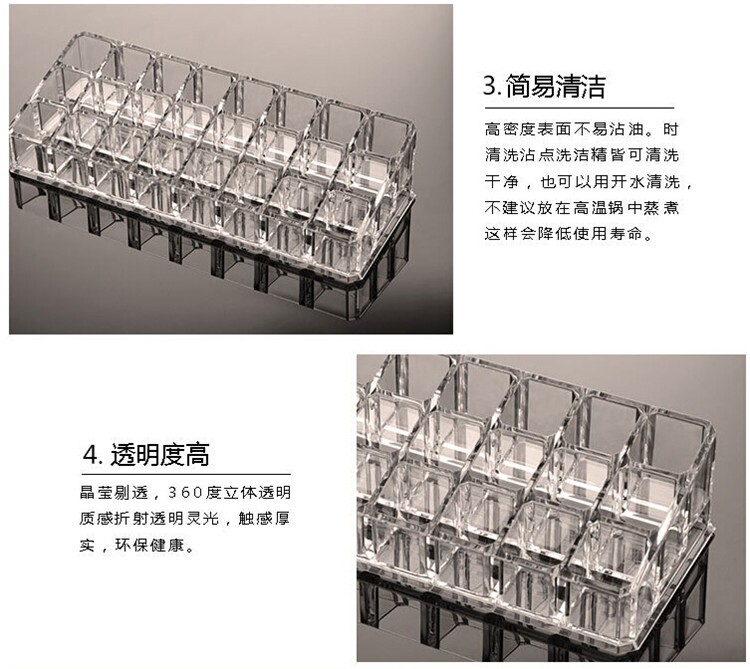 3. 简易清洁

高密度表面不易沾油。时清洗沾点洗洁精皆可清洗干净，也可以用开水清洗，不建议放在高温锅中蒸煮这样会降低使用寿命。

4. 透明度高

晶莹剔透，360度立体透明质感折射透明灵光，触感厚实，环保健康。