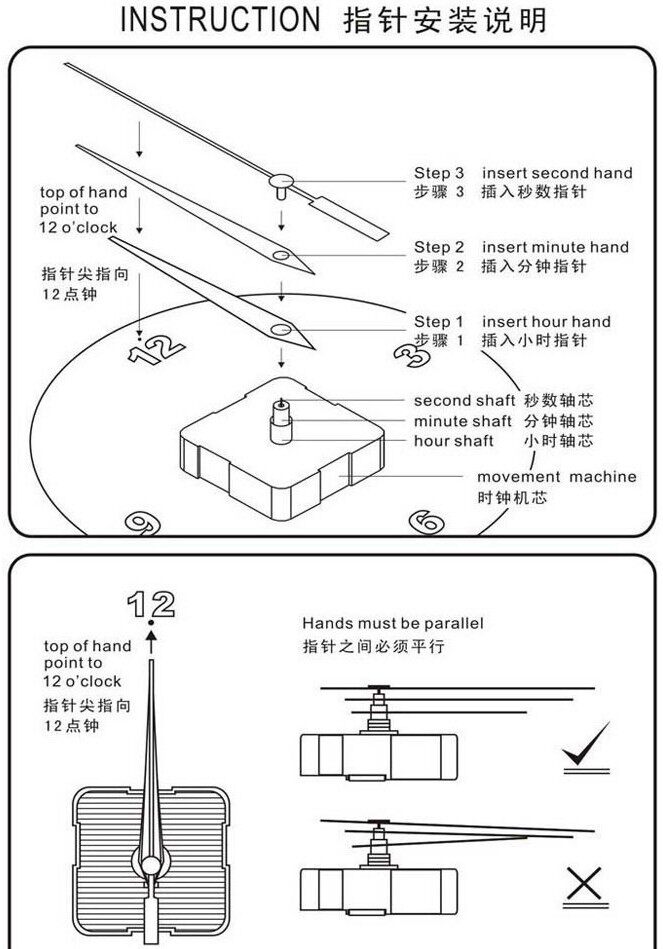 INSTRUCTION 指针安装说明

top of hand point to 12 o'clock

指针尖指向 12点钟

Step 3 insert second hand
步骤 3 插入秒数指针

Step 2 insert minute hand
步骤 2 插入分钟指针

Step 1 insert hour hand
步骤 1 插入小时指针

12

3

second shaft 秒数轴芯
minute shaft 分钟轴芯
hour shaft 小时轴芯

movement machine
时钟机芯

9

6

12

top of hand point to 12 o'clock

指针尖指向 12点钟

Hands must be parallel
指针之间必须平行