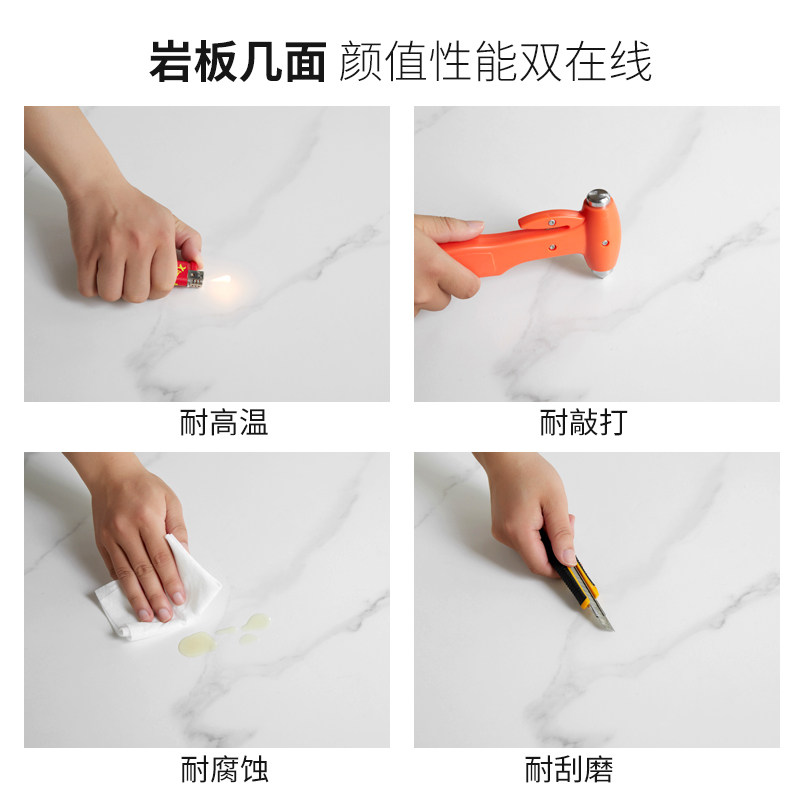 岩板几面 颜值性能双在线

耐高温

耐敲打

耐腐蚀

耐刮磨