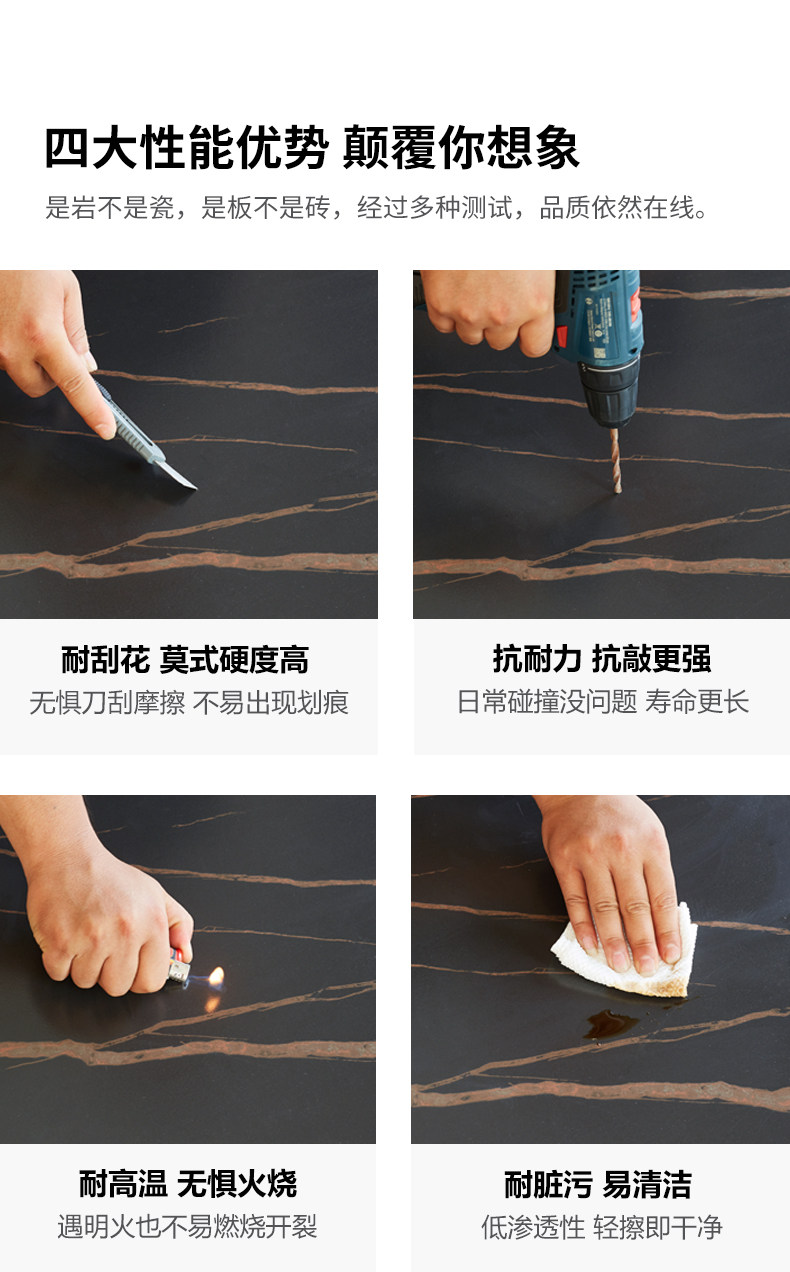 四大性能优势 颠覆你想象

是岩不是瓷，是板不是砖，经过多种测试，品质依然在线。

耐刮花 莫式硬度高
无惧刀刮摩擦 不易出现划痕

抗耐力 抗敲更强
日常碰撞没问题 寿命更长

耐高温 无惧火烧
遇明火也不易燃烧开裂

耐脏污 易清洁
低渗透性 轻擦即干净