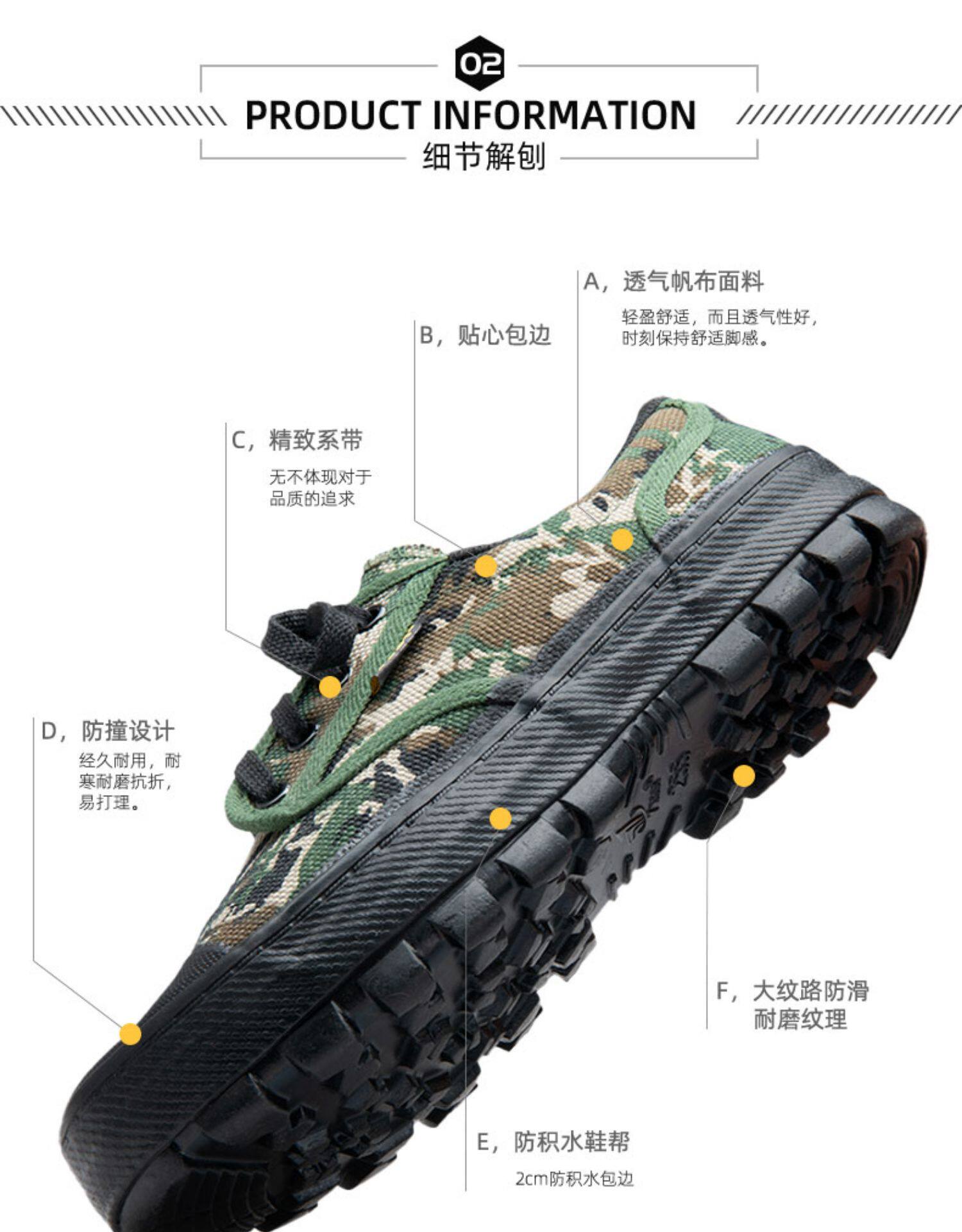 02

PRODUCT INFORMATION

细节解刨

A，透气帆布面料

轻盈舒适，而且透气性好，时刻保持舒适脚感。

B，贴心包边

C，精致系带

无不体现对于品质的追求

D，防撞设计

经久耐用，耐寒耐磨抗折，易打理。

F，大纹路防滑耐磨纹理

E，防积水鞋帮

2cm防积水包边