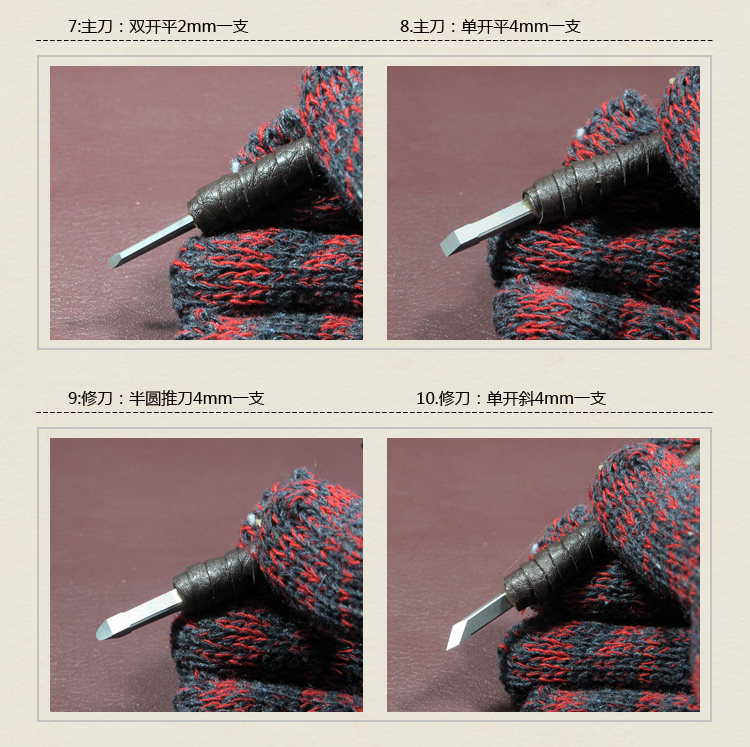 7:主刀：双开平2mm一支

8.主刀：单开平4mm一支

9:修刀：半圆推刀4mm一支

10.修刀：单开斜4mm一支