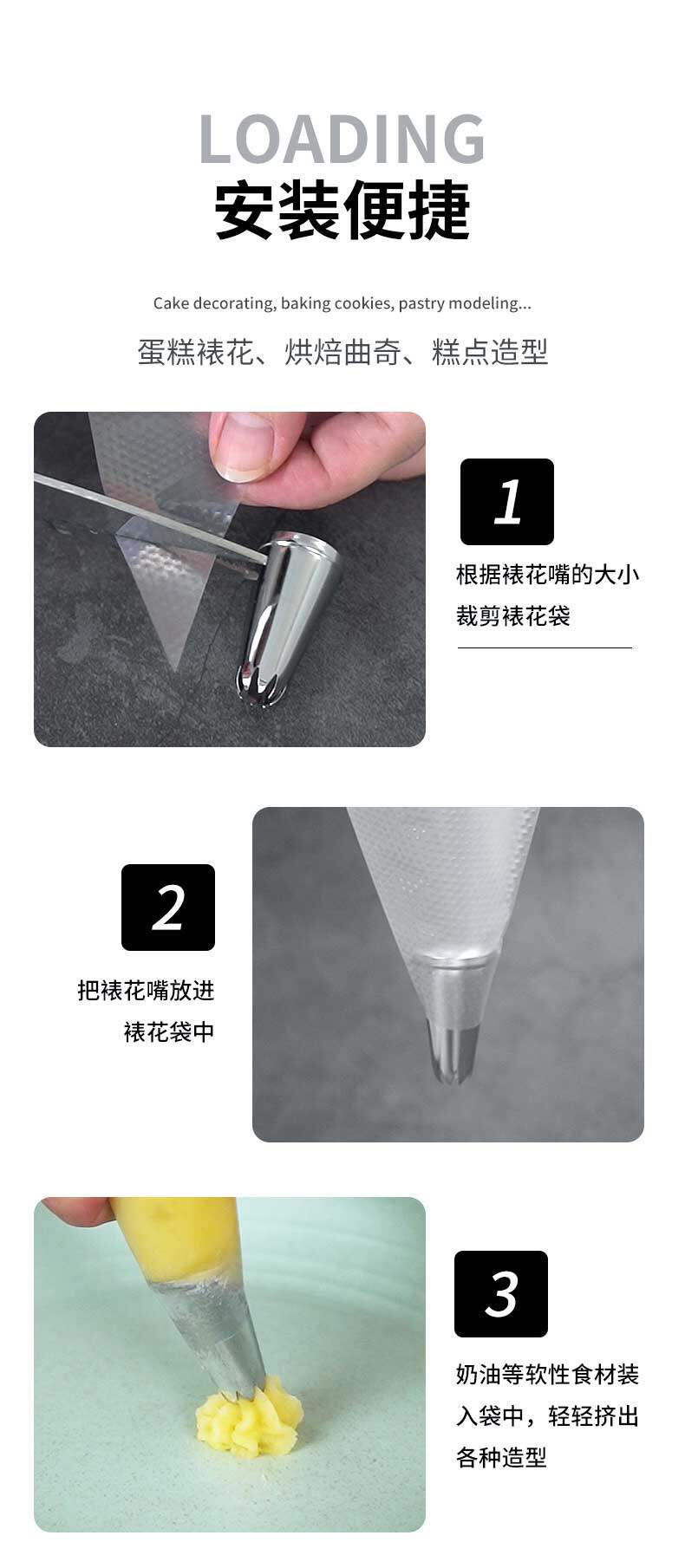 LOADING
安装便捷

Cake decorating, baking cookies, pastry modeling...

蛋糕裱花、烘焙曲奇、糕点造型

1

根据裱花嘴的大小裁剪裱花袋

2

把裱花嘴放进裱花袋中

3

奶油等软性食材装入袋中，轻轻挤出各种造型