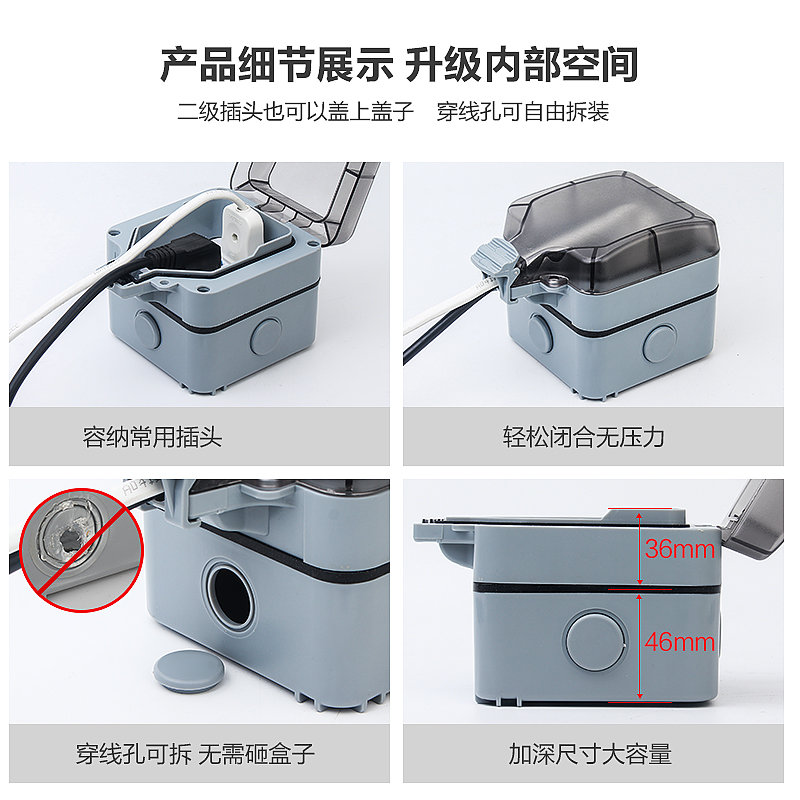 产品细节展示 升级内部空间

二级插头也可以盖上盖子　穿线孔可自由拆装

容纳常用插头

轻松闭合无压力

穿线孔可拆 无需砸盒子

36mm

46mm

加深尺寸大容量