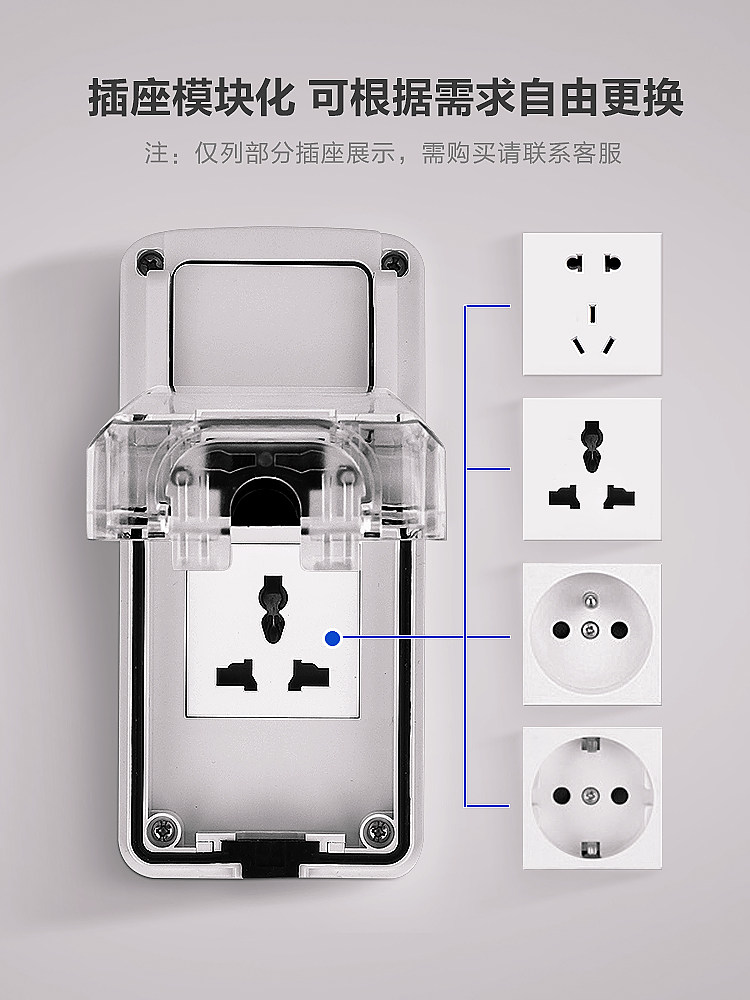 插座模块化 可根据需求自由更换

注：仅列部分插座展示，需购买请联系客服