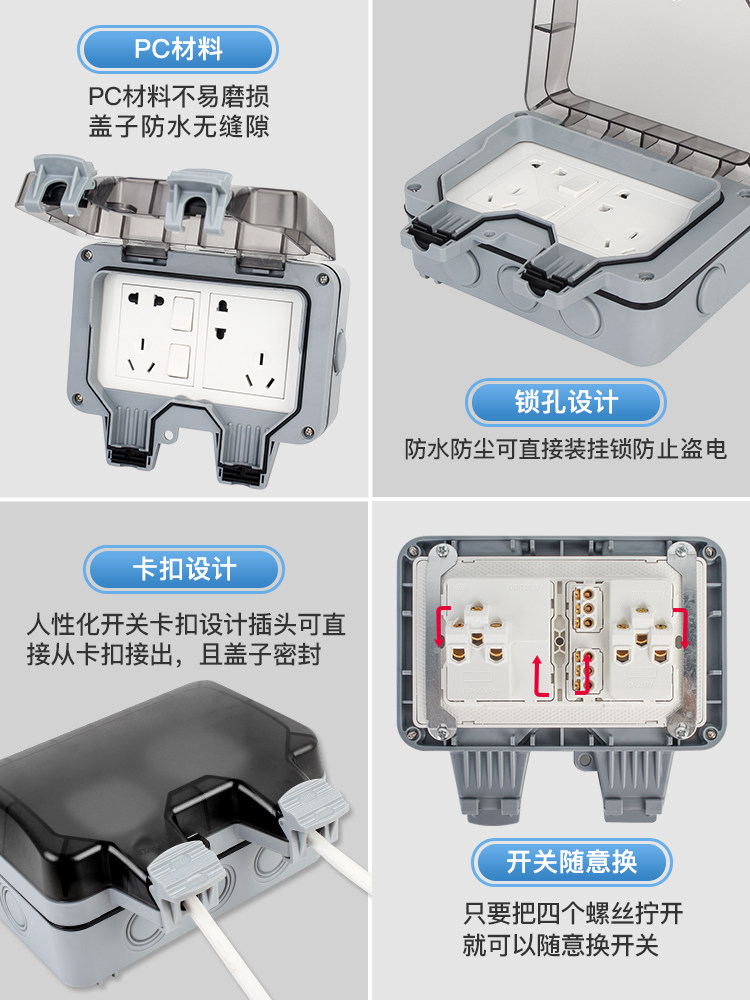 PC材料

PC材料不易磨损
盖子防水无缝隙

锁孔设计

防水防尘可直接装挂锁防止盗电

卡扣设计

人性化开关卡扣设计插头可直接从卡扣接出，且盖子密封

开关随意换

只要把四个螺丝拧开
就可以随意换开关