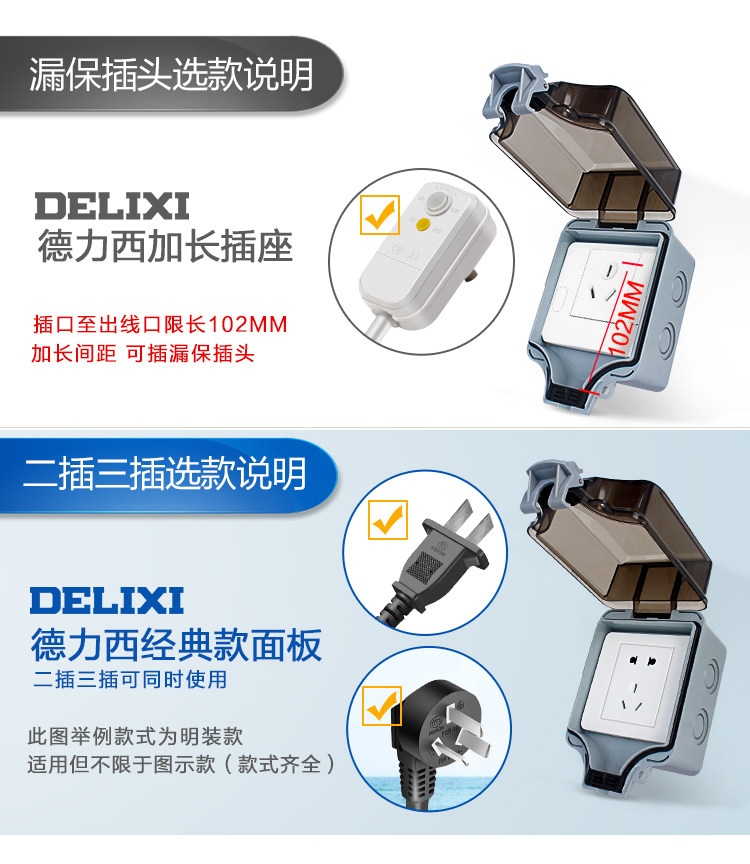 漏保插头选款说明

DELIXI
德力西加长插座

插口至出线口限长102MM
加长间距 可插漏保插头

102MM

二插三插选款说明

DELIXI
德力西经典款面板
二插三插可同时使用

此图举例款式为明装款
适用但不限于图示款（款式齐全）