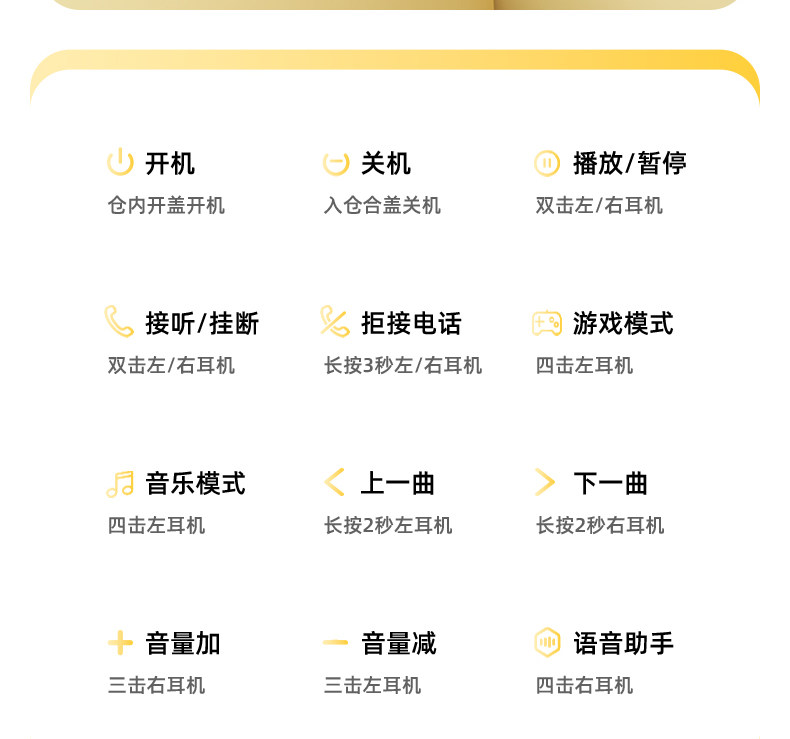 开机
仓内开盖开机

关机
入仓合盖关机

播放/暂停
双击左/右耳机

接听/挂断
双击左/右耳机

拒接电话
长按3秒左/右耳机

游戏模式
四击左耳机

音乐模式
四击左耳机

上一曲
长按2秒左耳机

下一曲
长按2秒右耳机

音量加
三击右耳机

音量减
三击左耳机

语音助手
四击右耳机