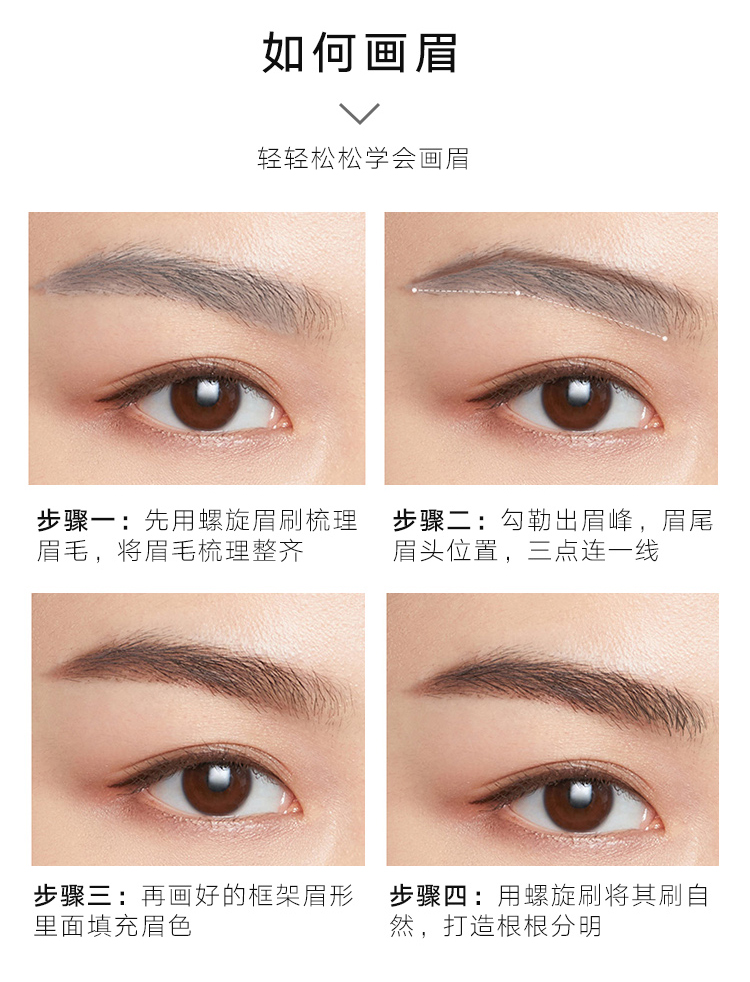 如何画眉

轻轻松松学会画眉

步骤一：先用螺旋眉刷梳理眉毛，将眉毛梳理整齐

步骤二：勾勒出眉峰，眉尾眉头位置，三点连一线

步骤三：再画好的框架眉形里面填充眉色

步骤四：用螺旋刷将其刷自然，打造根根分明