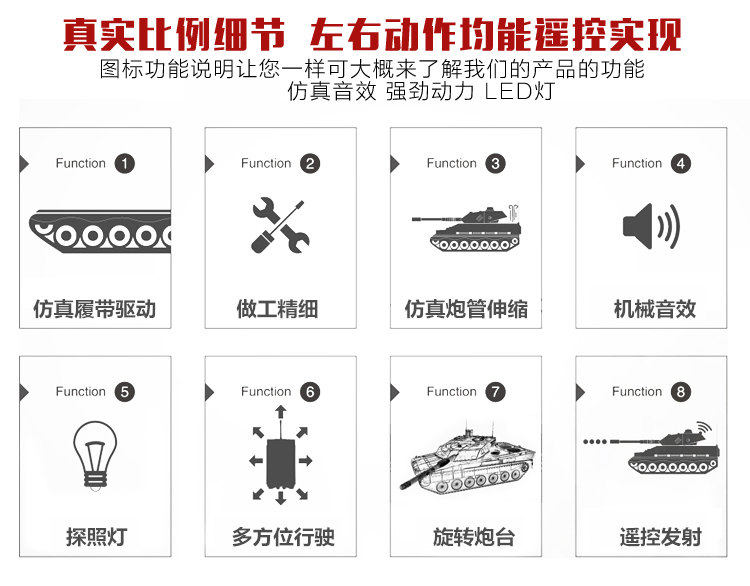 真实比例细节 左右动作均能遥控实现

图标功能说明让您一样可大概来了解我们的产品的功能
仿真音效 强劲动力 LED灯

Function 1
仿真履带驱动

Function 2
做工精细

Function 3
仿真炮管伸缩

Function 4
机械音效

Function 5
探照灯

Function 6
多方位行驶

Function 7
旋转炮台

Function 8
遥控发射