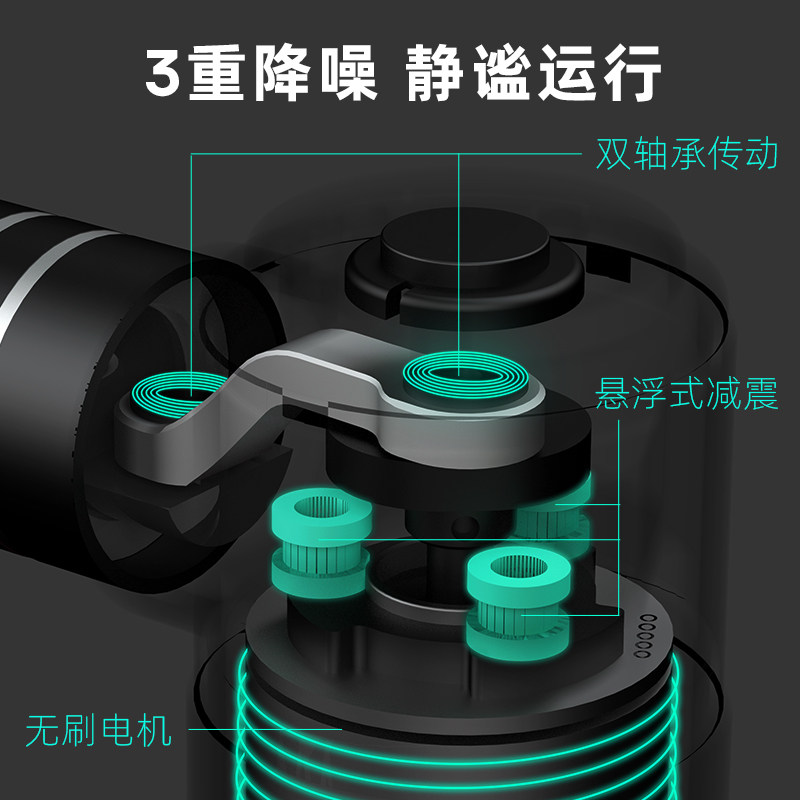 3重降噪 静谧运行

双轴承传动

悬浮式减震

无刷电机