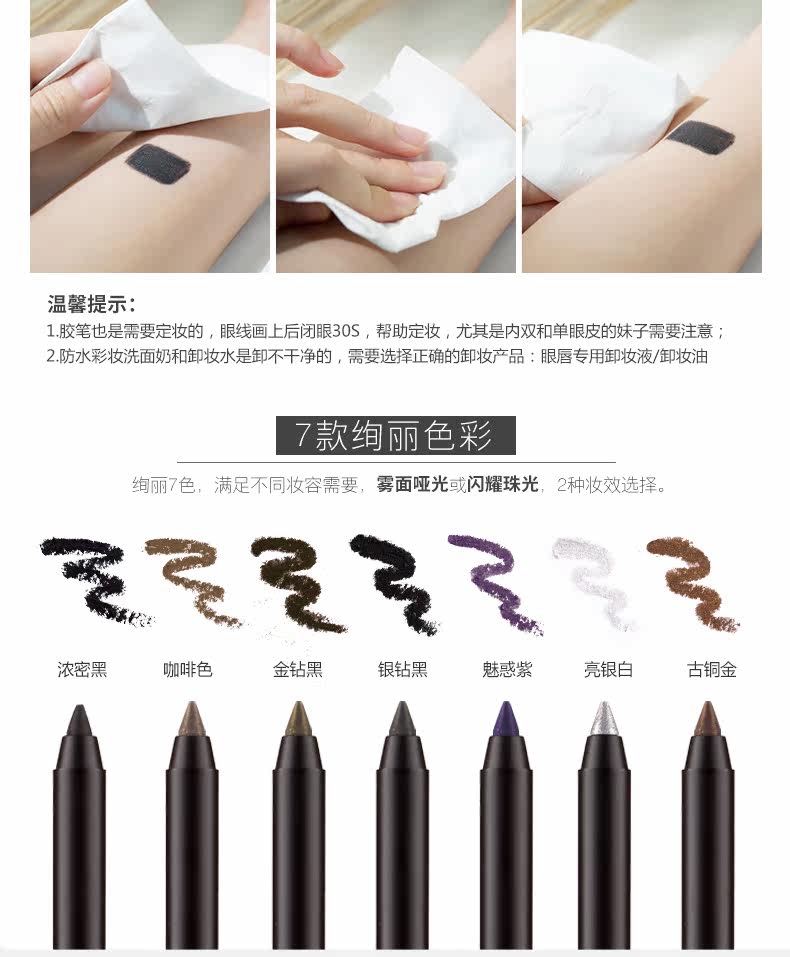 温馨提示：

1.胶笔也是需要定妆的，眼线画上后闭眼30S，帮助定妆，尤其是内双和单眼皮的妹子需要注意；
2.防水彩妆洗面奶和卸妆水是卸不干净的，需要选择正确的卸妆产品：眼唇专用卸妆液/卸妆油

7款绚丽色彩

绚丽7色，满足不同妆容需要，雾面哑光或闪耀珠光，2种妆效选择。

浓密黑 咖啡色 金钻黑 银钻黑 魅惑紫 亮银白 古铜金