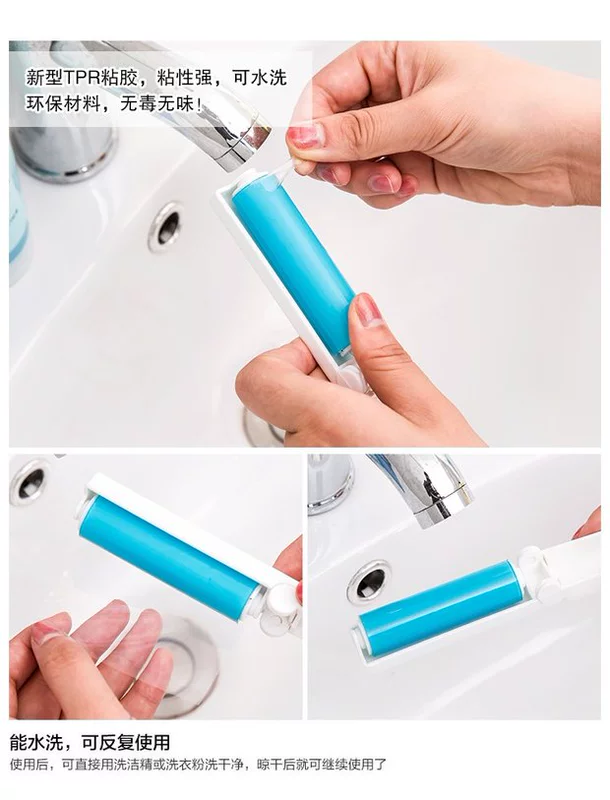 新型TPR粘胶，粘性强，可水洗
环保材料，无毒无味!

能水洗，可反复使用
使用后，可直接用洗洁精或洗衣粉洗干净，晾干后就可继续使用了