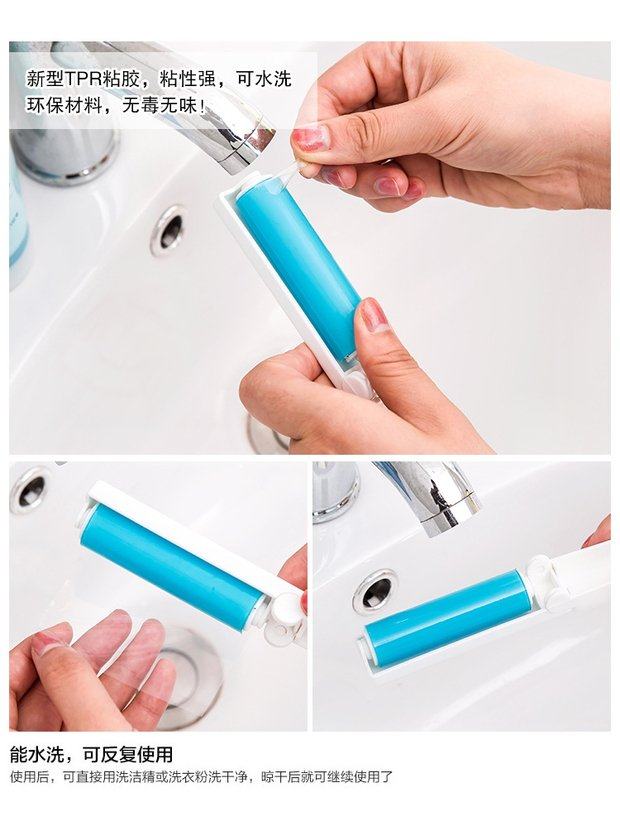 新型TPR粘胶，粘性强，可水洗
环保材料，无毒无味！

能水洗，可反复使用
使用后，可直接用洗洁精或洗衣粉洗干净，晾干后就可继续使用了