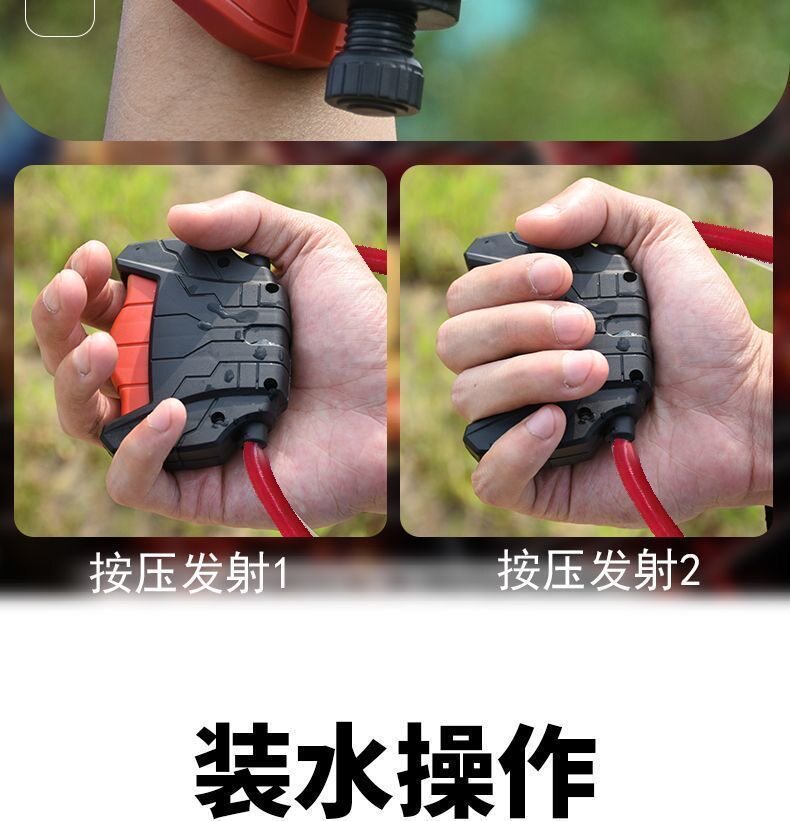 按压发射1

按压发射2

装水操作