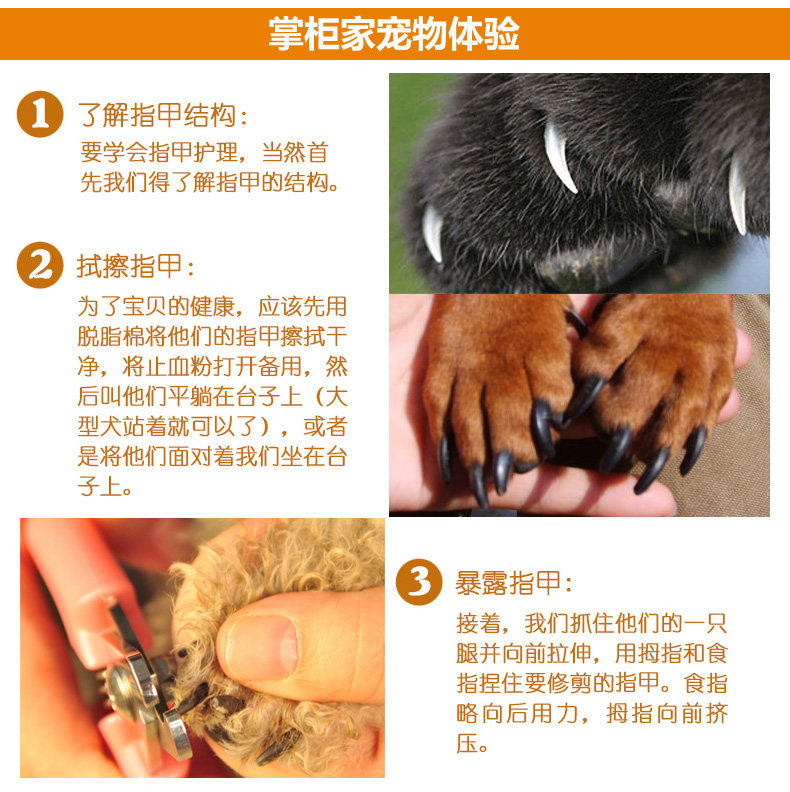 掌柜家宠物体验

1 了解指甲结构：
要学会指甲护理，当然首先我们得了解指甲的结构。

2 拭擦指甲：
为了宝贝的健康，应该先用脱脂棉将他们的指甲擦拭干净，将止血粉打开备用，然后叫他们平躺在台子上（大型犬站着就可以了），或者是将他们面对着我们坐在台子上。

3 暴露指甲：
接着，我们抓住他们的一只腿并向前拉伸，用拇指和食指捏住要修剪的指甲。食指略向后用力，拇指向前挤压。