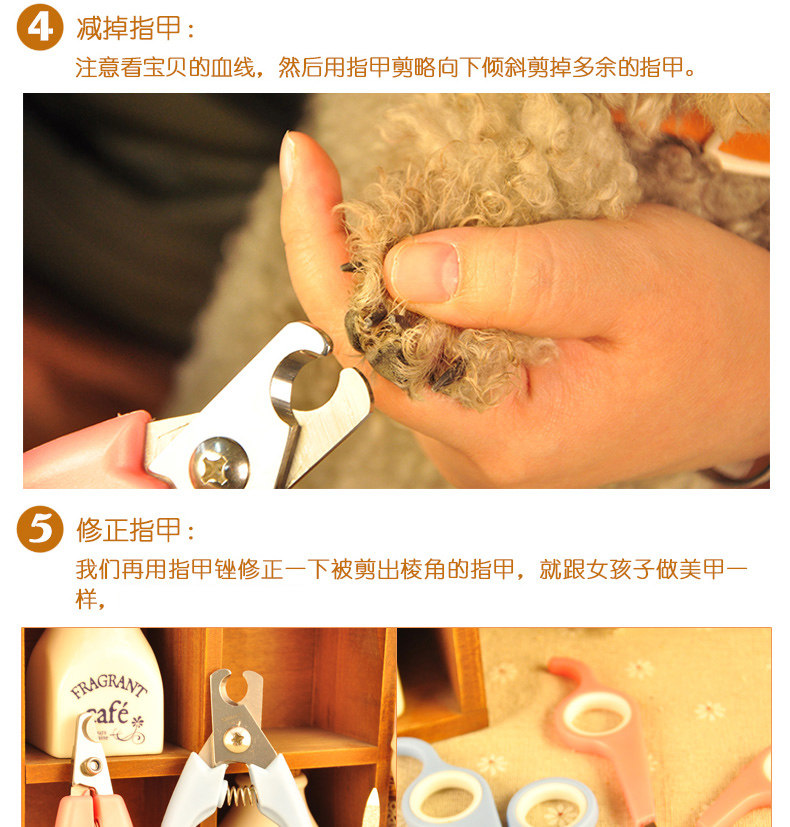 4 减掉指甲：
注意看宝贝的血线，然后用指甲剪略向下倾斜剪掉多余的指甲。

5 修正指甲：
我们再用指甲锉修正一下被剪出棱角的指甲，就跟女孩子做美甲一样，

FRAGRANT
café