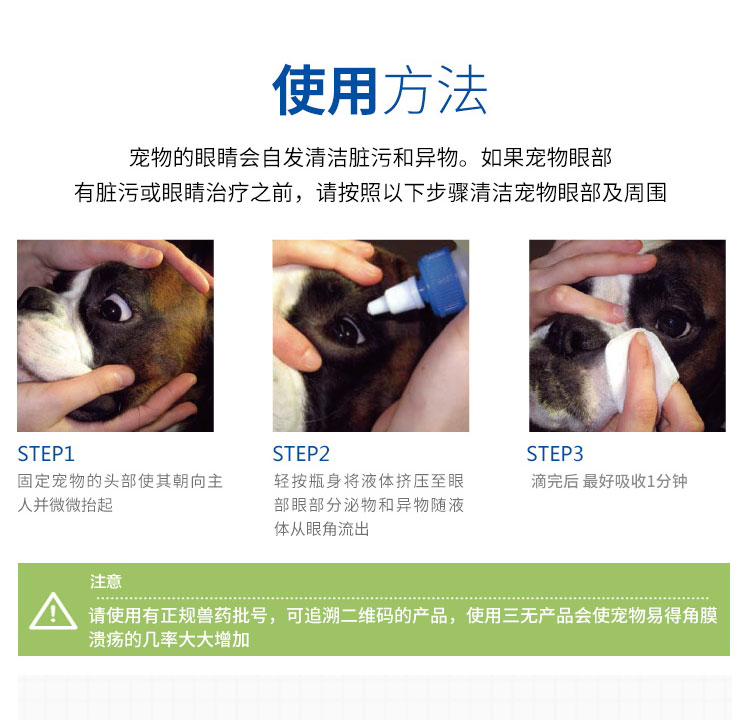 使用方法

宠物的眼睛会自发清洁脏污和异物。如果宠物眼部有脏污或眼睛治疗之前，请按照以下步骤清洁宠物眼部及周围

STEP1
固定宠物的头部使其朝向主人并微微抬起

STEP2
轻按瓶身将液体挤压至眼部眼部分泌物和异物随液体从眼角流出

STEP3
滴完后 最好吸收1分钟

注意
请使用有正规兽药批号，可追溯二维码的产品，使用三无产品会使宠物易得角膜溃疡的几率大大增加