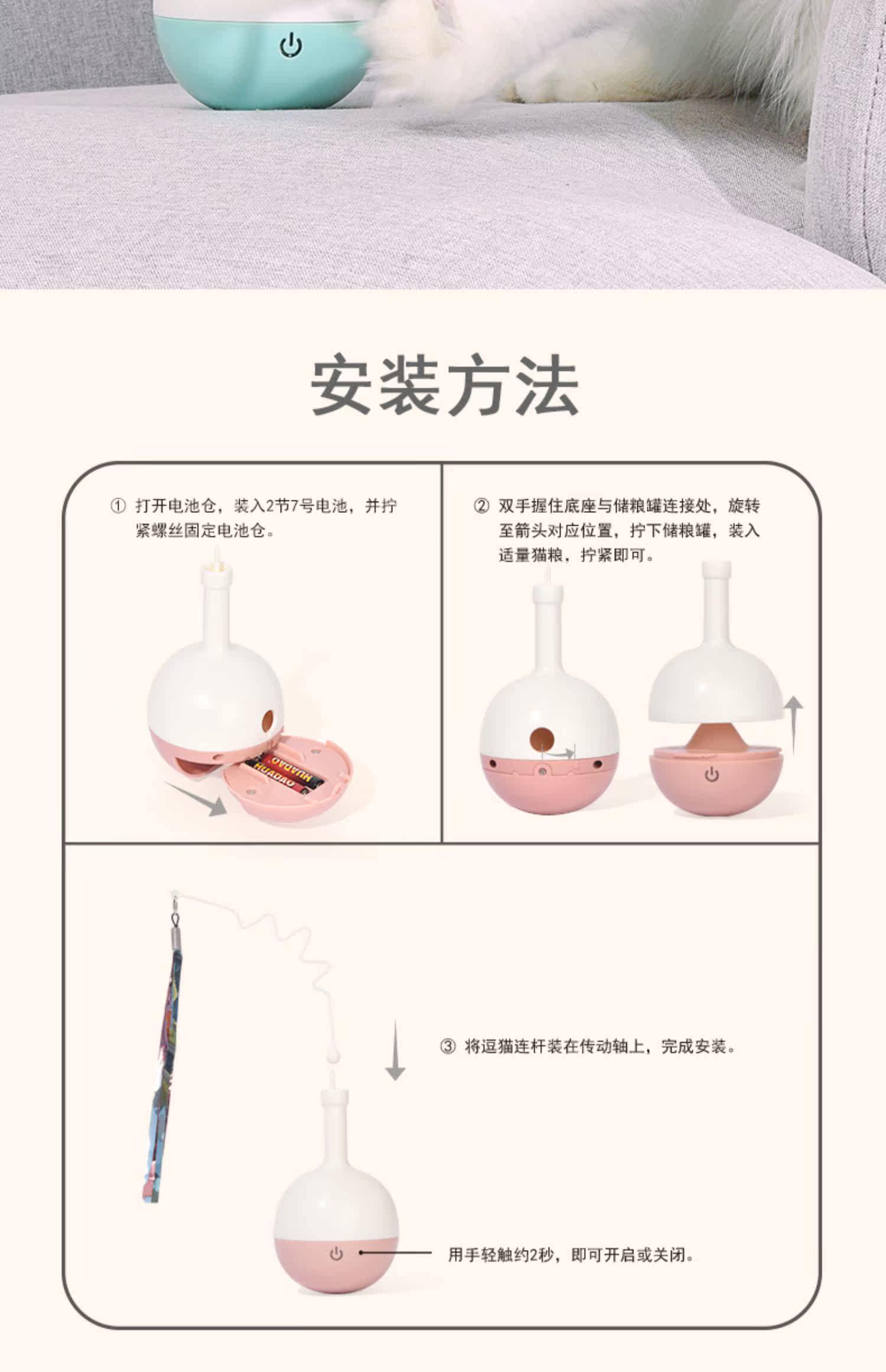 安装方法

① 打开电池仓，装入2节7号电池，并拧紧螺丝固定电池仓。

HUADAO

HUADAO

② 双手握住底座与储粮罐连接处，旋转至箭头对应位置，拧下储粮罐，装入适量猫粮，拧紧即可。

③ 将逗猫连杆装在传动轴上，完成安装。

用手轻触约2秒，即可开启或关闭。