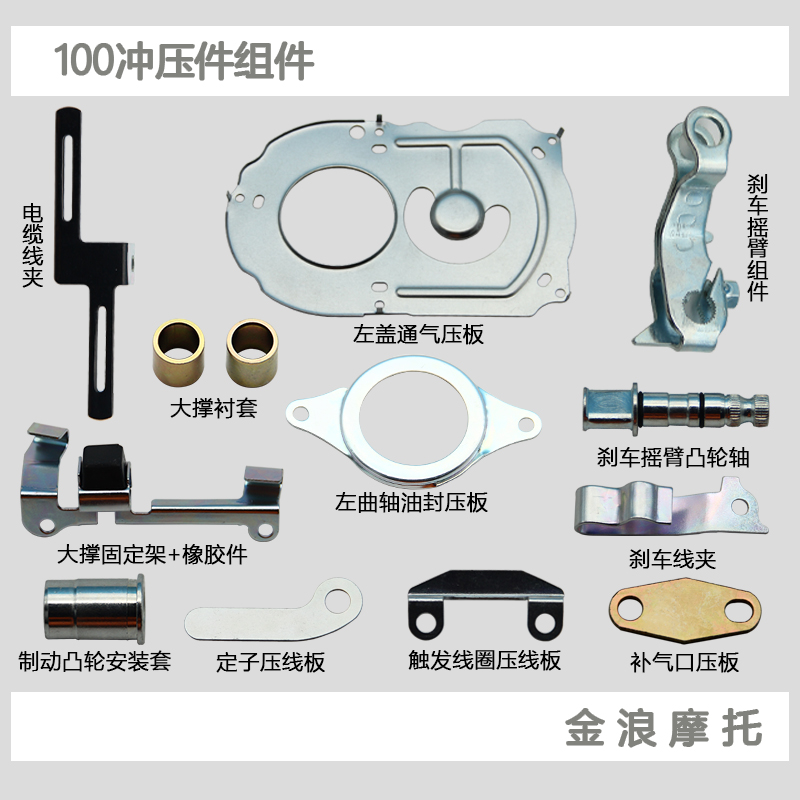 100冲压件组件

电缆线夹

左盖通气压板

刹车摇臂组件

大撑衬套

左曲轴油封压板

刹车摇臂凸轮轴

大撑固定架+橡胶件

刹车线夹

制动凸轮安装套

定子压线板

触发线圈压线板

补气口压板

金浪摩托