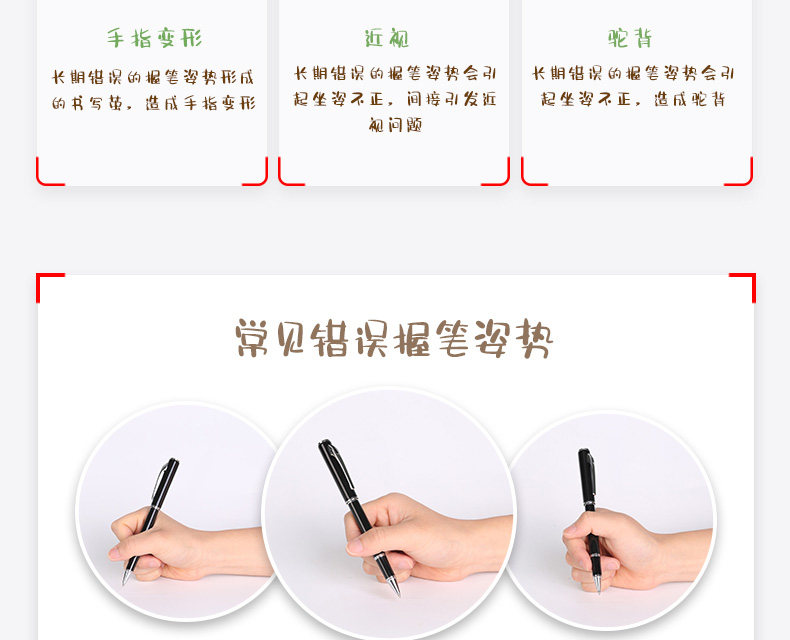 手指变形

长期错误的握笔姿势形成的书写茧，造成手指变形

近视

长期错误的握笔姿势会引起坐姿不正，间接引发近视问题

驼背

长期错误的握笔姿势会引起坐姿不正，造成驼背

常见错误握笔姿势