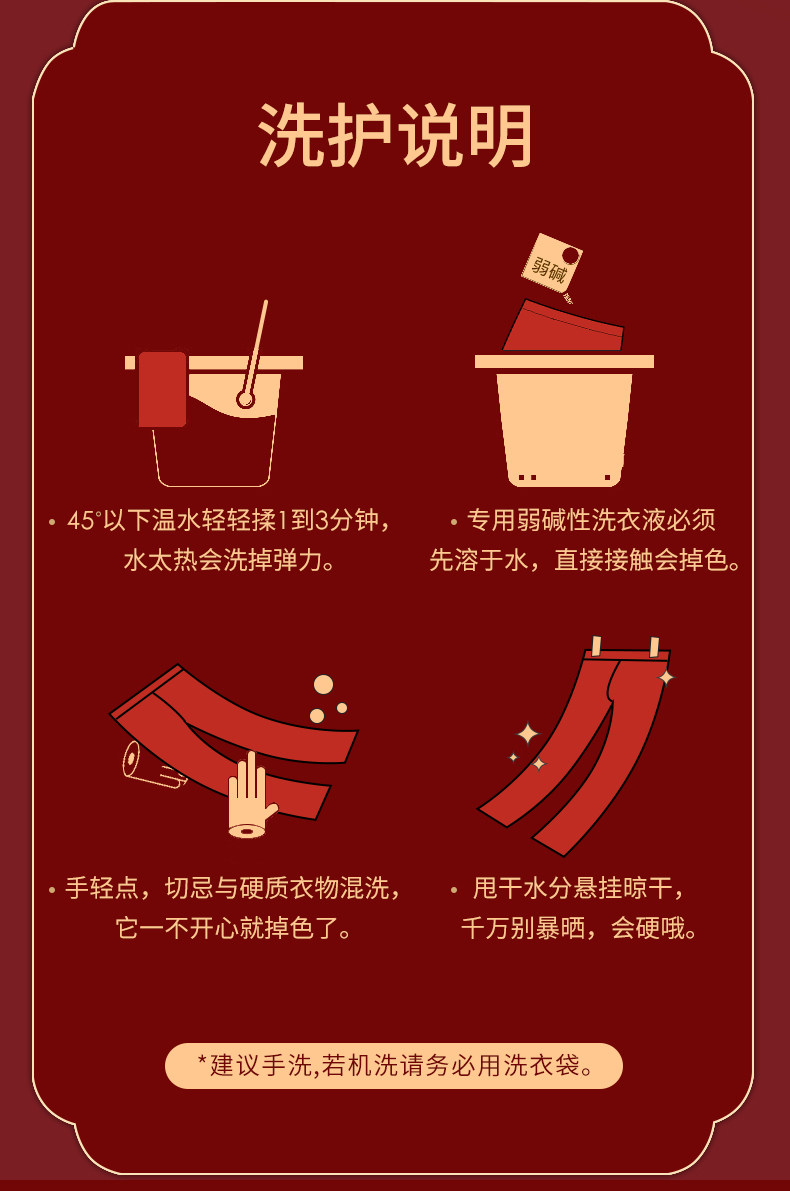 洗护说明

弱碱

• 45°以下温水轻轻揉1到3分钟，水太热会洗掉弹力。

• 专用弱碱性洗衣液必须先溶于水，直接接触会掉色。

• 手轻点，切忌与硬质衣物混洗，它一不开心就掉色了。

• 甩干水分悬挂晾干，千万别暴晒，会硬哦。

*建议手洗,若机洗请务必用洗衣袋。