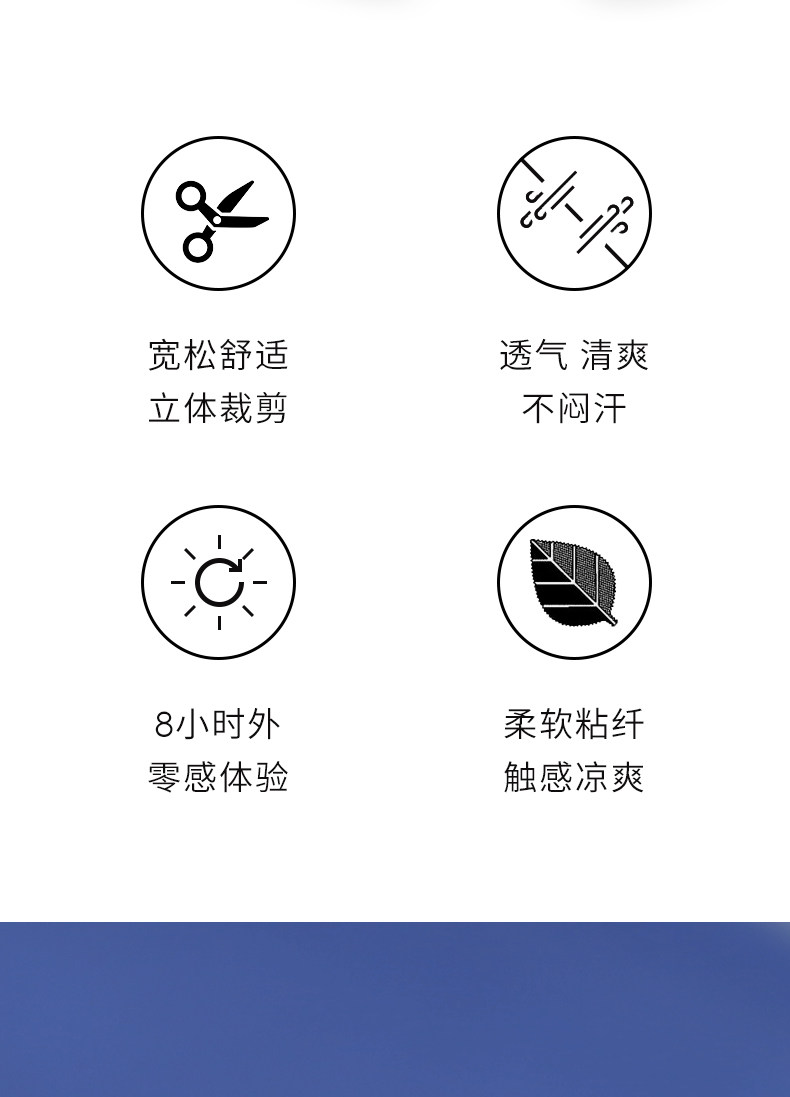 宽松舒适
立体裁剪

透气 清爽
不闷汗

8小时外
零感体验

柔软粘纤
触感凉爽