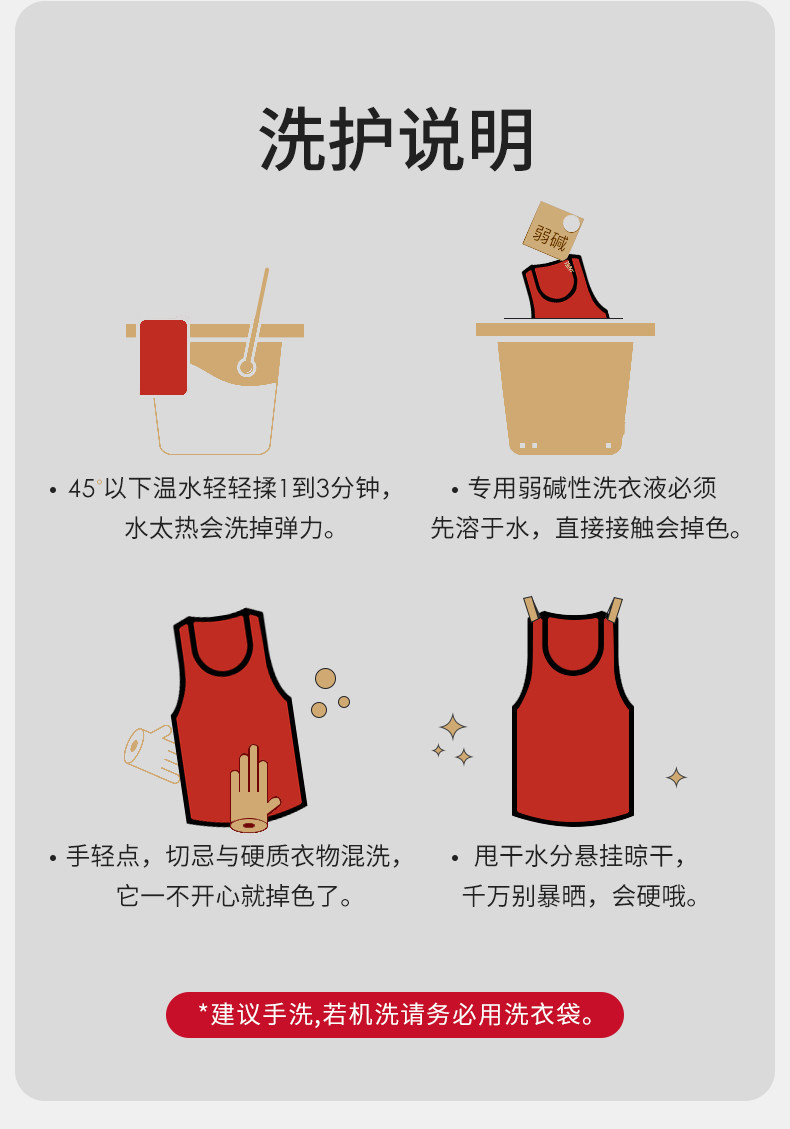 洗护说明

弱碱

• 45°以下温水轻轻揉1到3分钟，水太热会洗掉弹力。

• 专用弱碱性洗衣液必须先溶于水，直接接触会掉色。

• 手轻点，切忌与硬质衣物混洗，它一不开心就掉色了。

• 甩干水分悬挂晾干，千万别暴晒，会硬哦。

*建议手洗,若机洗请务必用洗衣袋。