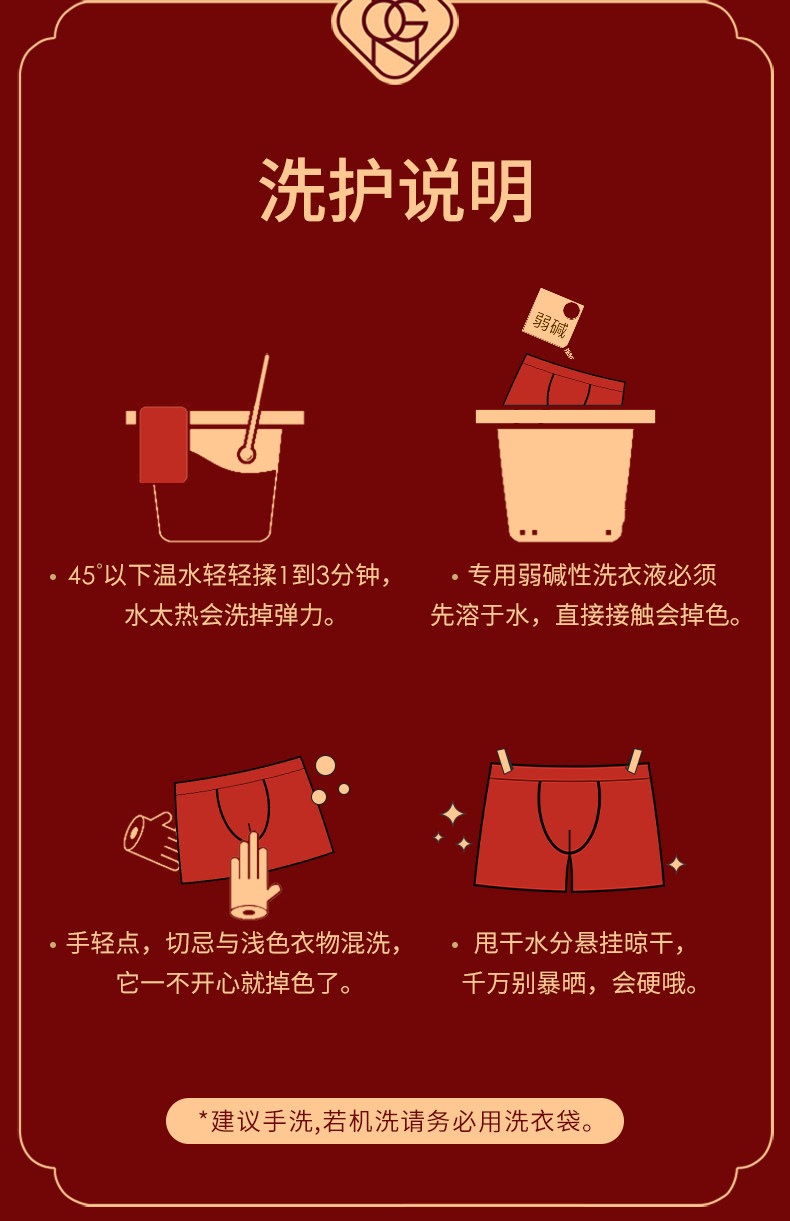 洗护说明

弱碱

• 45°以下温水轻轻揉1到3分钟，水太热会洗掉弹力。

• 专用弱碱性洗衣液必须先溶于水，直接接触会掉色。

• 手轻点，切忌与浅色衣物混洗，它一不开心就掉色了。

• 甩干水分悬挂晾干，千万别暴晒，会硬哦。

*建议手洗,若机洗请务必用洗衣袋。