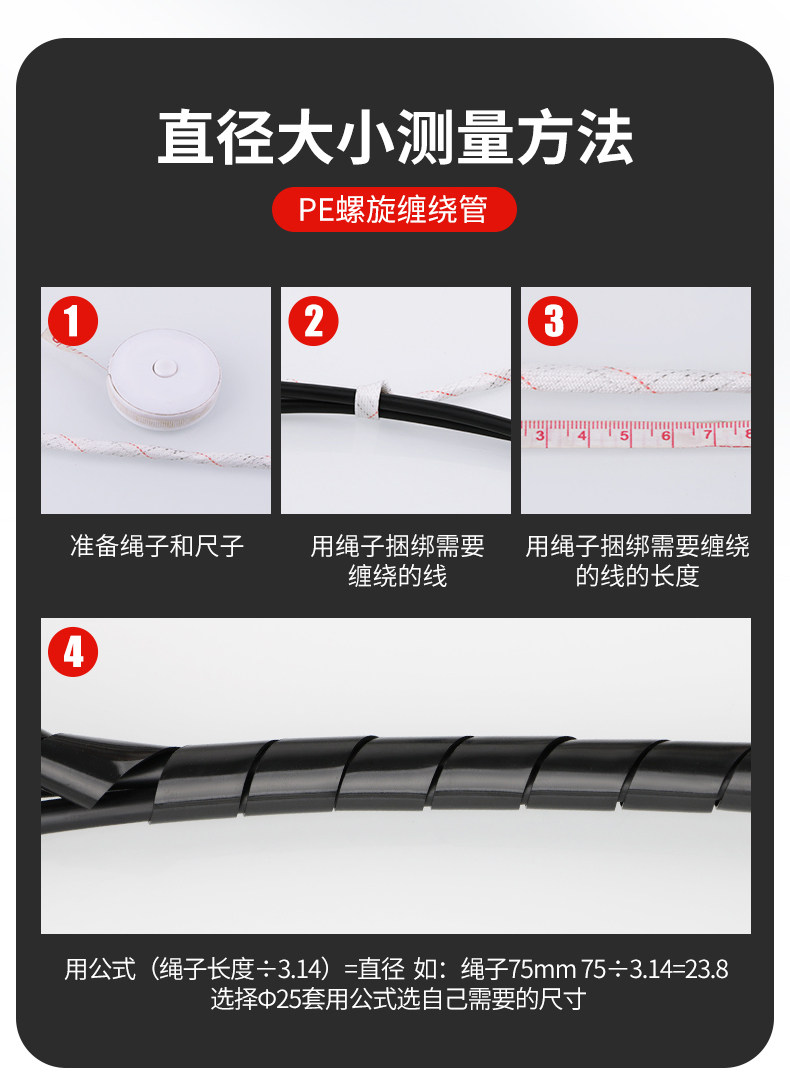 直径大小测量方法

PE螺旋缠绕管

1

准备绳子和尺子

2

用绳子捆绑需要缠绕的线

3

3 4 5 6 7 8

用绳子捆绑需要缠绕的线的长度

4

用公式（绳子长度÷3.14）=直径 如：绳子75mm 75÷3.14=23.8
选择Φ25套用公式选自己需要的尺寸