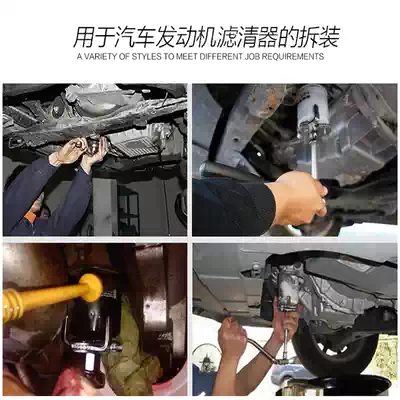 用于汽车发动机滤清器的拆装
A VARIETY OF STYLES TO MEET DIFFERENT JOB REQUIREMENTS