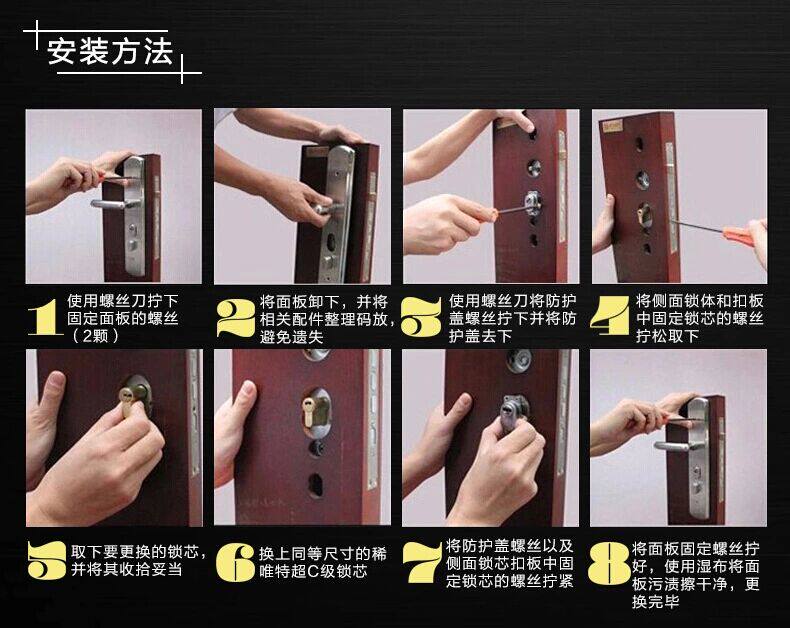 安装方法

1 使用螺丝刀拧下固定面板的螺丝（2颗）

2 将面板卸下，并将相关配件整理码放，避免遗失

3 使用螺丝刀将防护盖螺丝拧下并将防护盖去下

4 将侧面锁体和扣板中固定锁芯的螺丝拧松取下

5 取下要更换的锁芯，并将其收拾妥当

6 换上同等尺寸的稀唯特超C级锁芯

7 将防护盖螺丝以及侧面锁芯扣板中固定锁芯的螺丝拧紧

8 将面板固定螺丝拧好，使用湿布将面板污渍擦干净，更换完毕