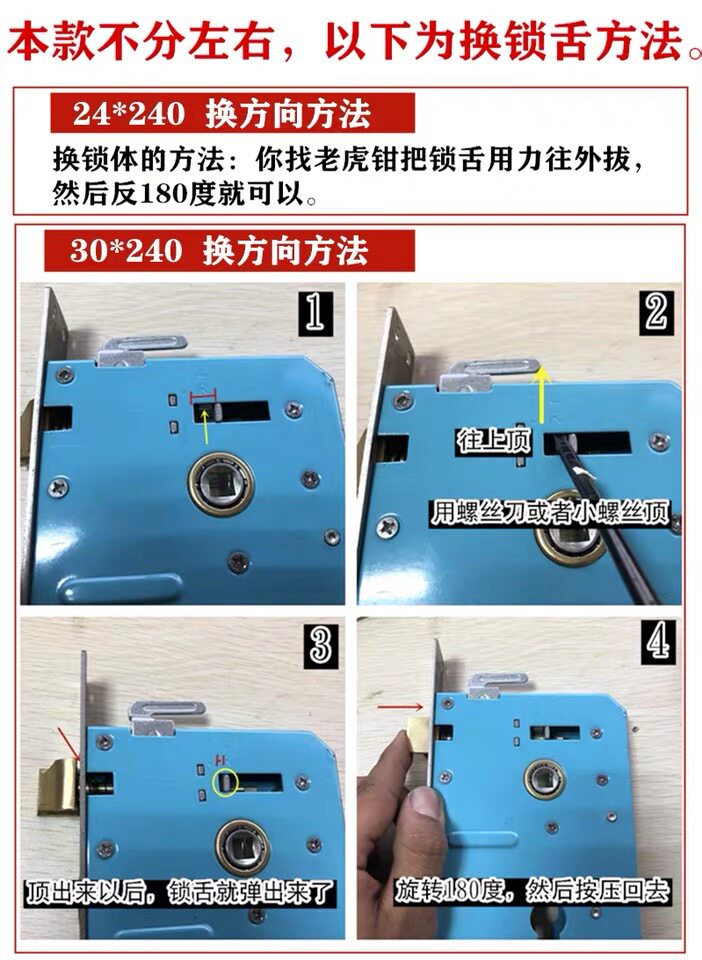 本款不分左右，以下为换锁舌方法。

24*240 换方向方法

换锁体的方法：你找老虎钳把锁舌用力往外拔，然后反180度就可以。

30*240 换方向方法

1

2

往上顶

用螺丝刀或者小螺丝顶

3

顶出来以后，锁舌就弹出来了

4

旋转180度，然后按压回去